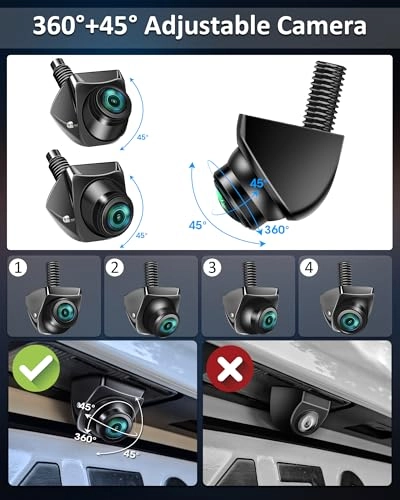 360°+45° Adjustable Camera

45°

45°

45°

45°

360°

1

2

3

4

45°

360°

45°