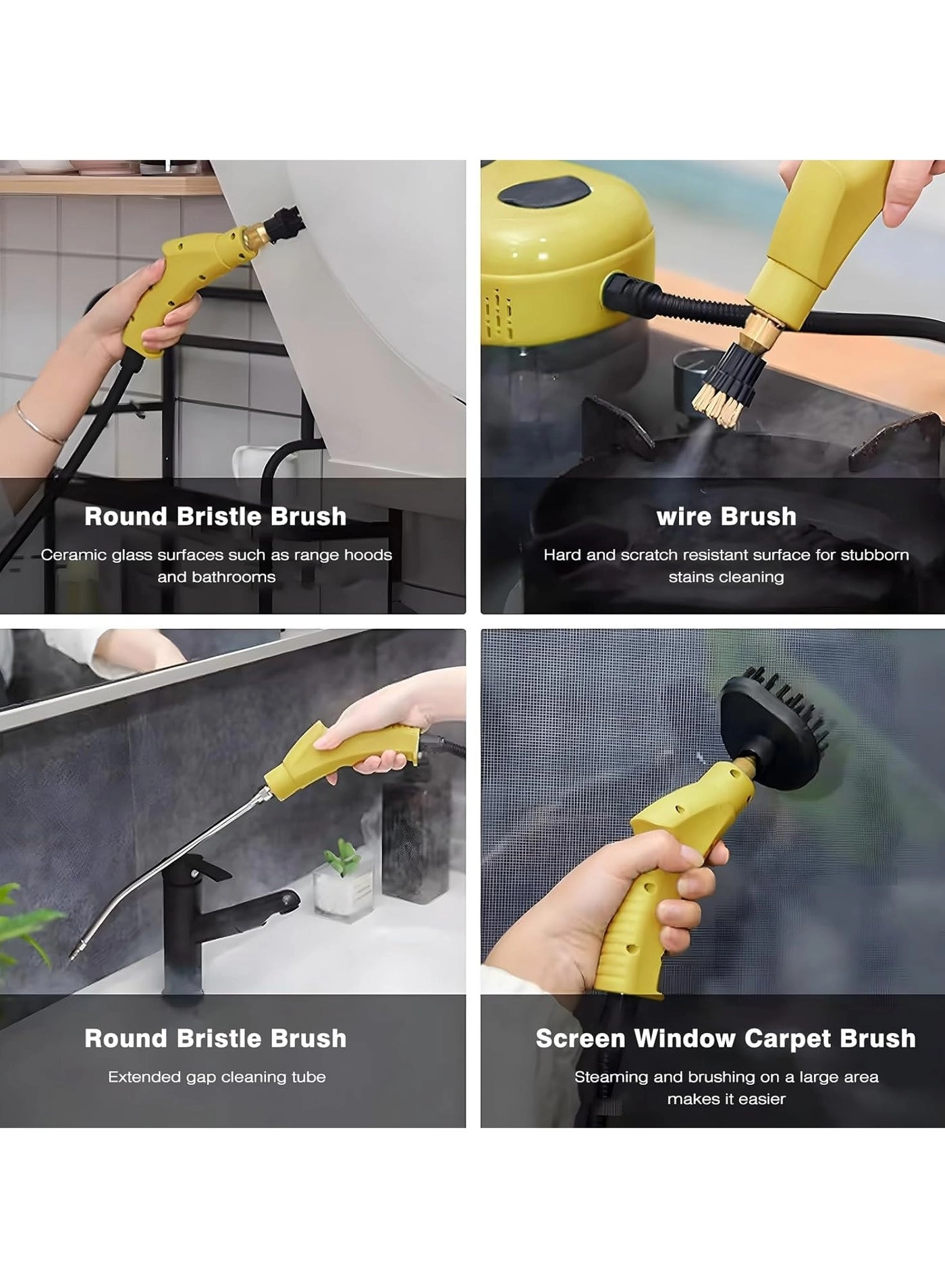 Round Bristle Brush

Ceramic glass surfaces such as range hoods and bathrooms

wire Brush

Hard and scratch resistant surface for stubborn stains cleaning

Round Bristle Brush

Extended gap cleaning tube

Screen Window Carpet Brush

Steaming and brushing on a large area makes it easier