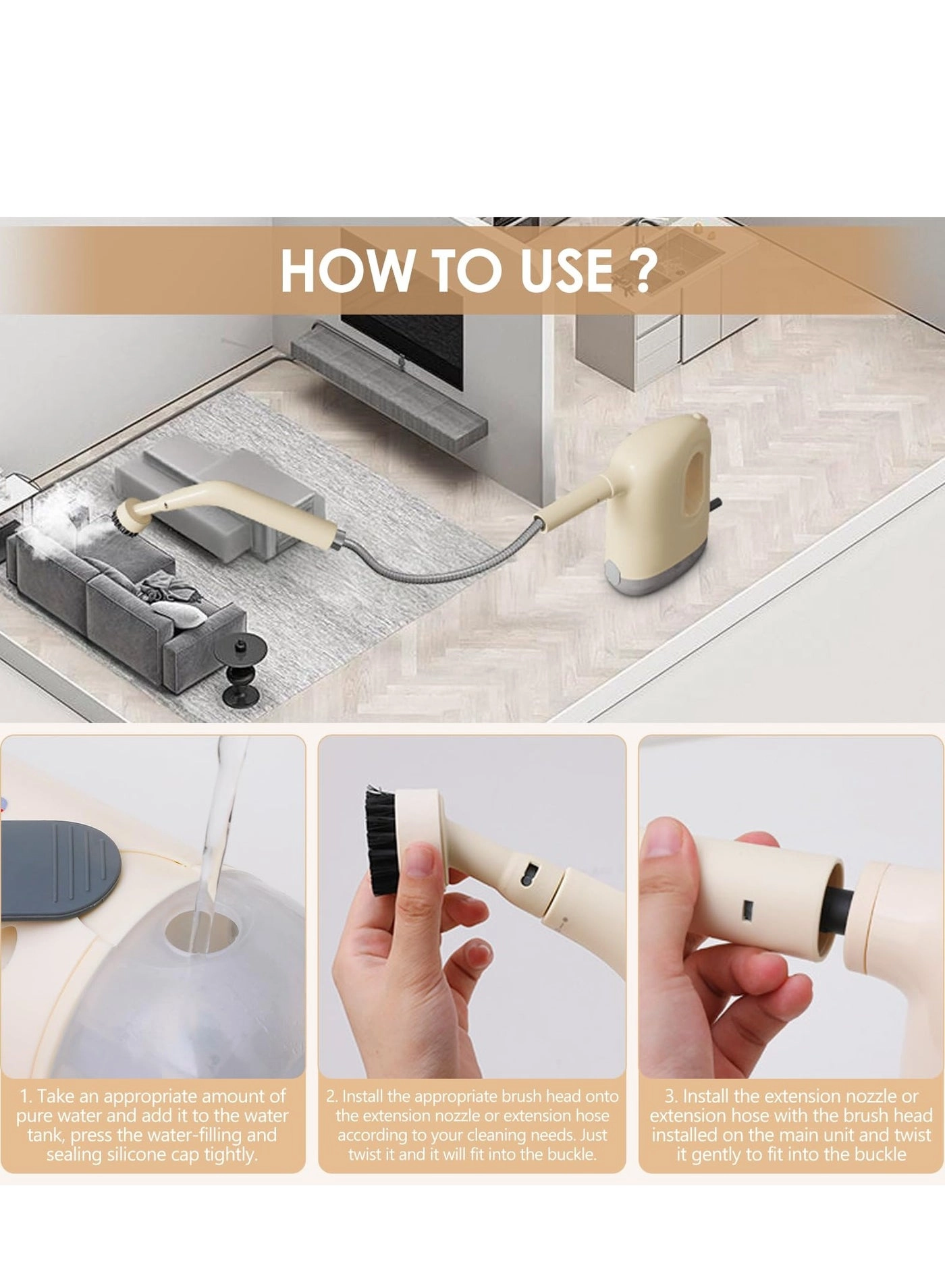 HOW TO USE ?

1. Take an appropriate amount of pure water and add it to the water tank, press the water-filling and sealing silicone cap tightly.

2. Install the appropriate brush head onto the extension nozzle or extension hose according to your cleaning needs. Just twist it and it will fit into the buckle.

3. Install the extension nozzle or extension hose with the brush head installed on the main unit and twist it gently to fit into the buckle