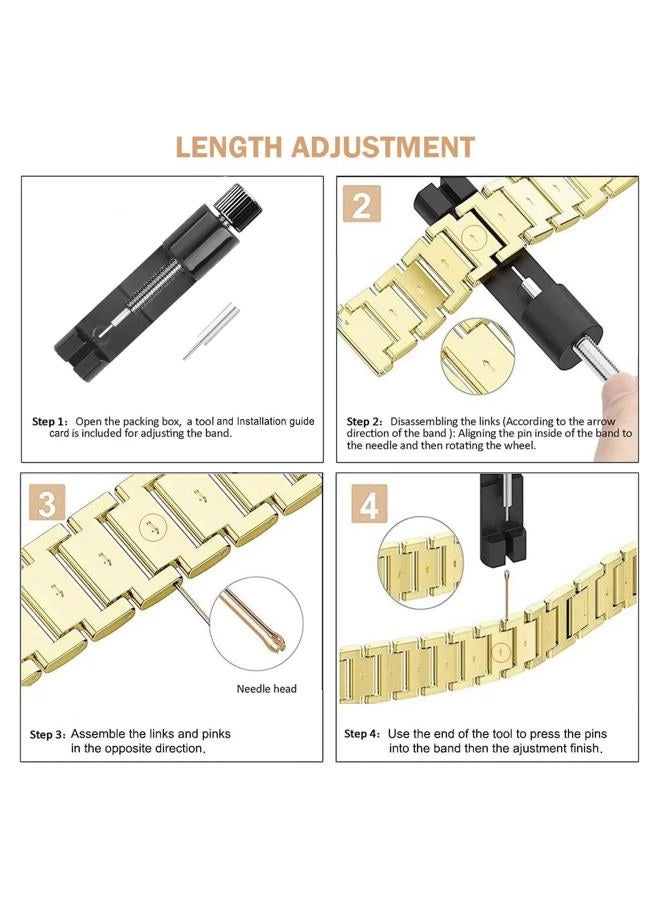 LENGTH ADJUSTMENT

Step 1: Open the packing box, a tool and Installation guide card is included for adjusting the band.

2

Step 2: Disassembling the links (According to the arrow direction of the band ): Aligning the pin inside of the band to the needle and then rotating the wheel.

3

Needle head

Step 3: Assemble the links and pinks in the opposite direction.

4

Step 4: Use the end of the tool to press the pins into the band then the ajustment finish.