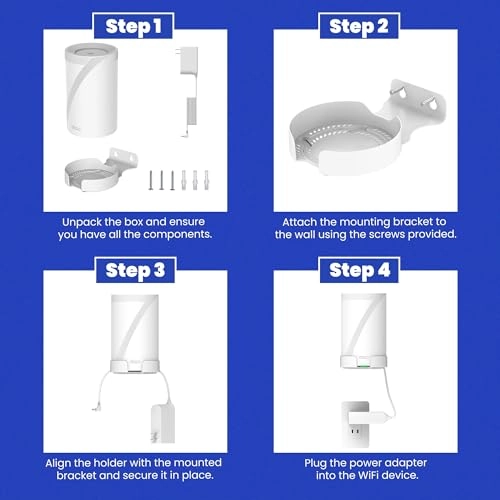 Step 1

Unpack the box and ensure you have all the components.

Step 2

Attach the mounting bracket to the wall using the screws provided.

Step 3

Align the holder with the mounted bracket and secure it in place.

Step 4

Plug the power adapter into the WiFi device.