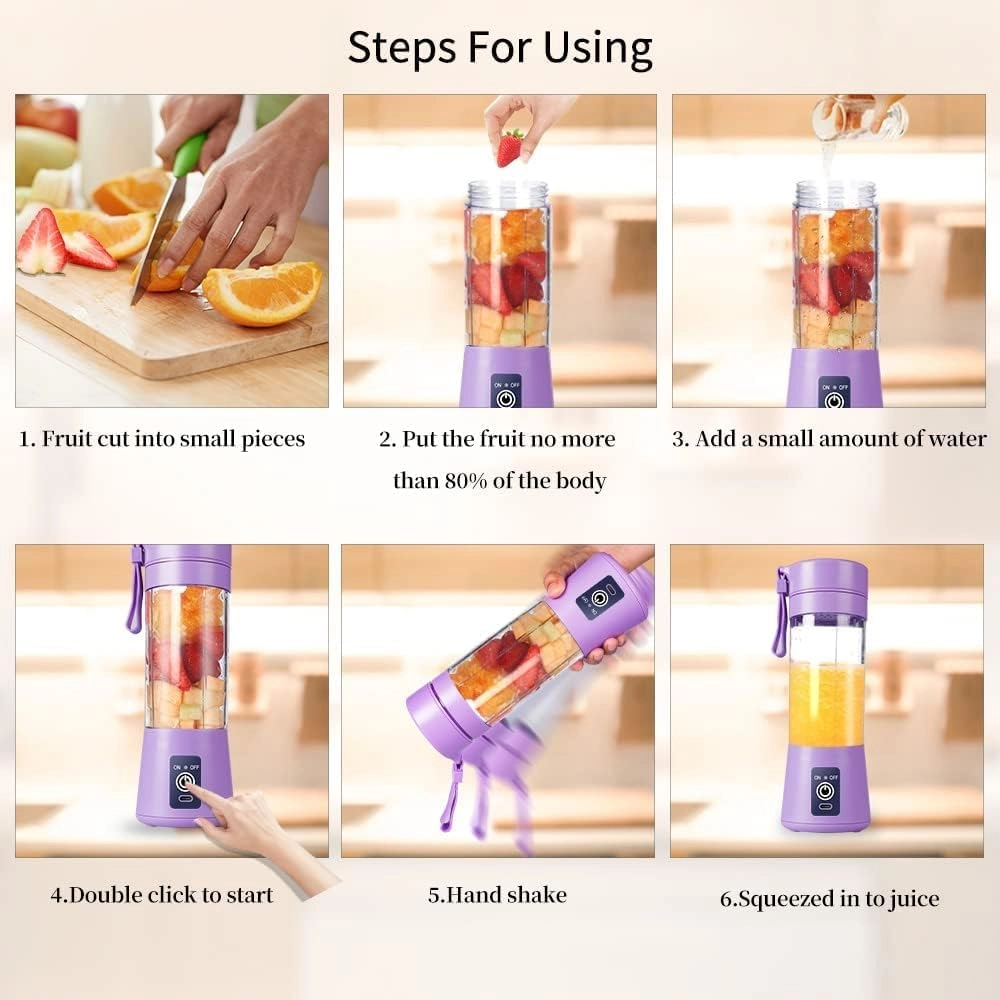 Steps For Using

ON OFF

ON OFF

1. Fruit cut into small pieces

2. Put the fruit no more than 80% of the body

3. Add a small amount of water

ON OFF

4.Double click to start

5.Hand shake

6.Squeezed in to juice