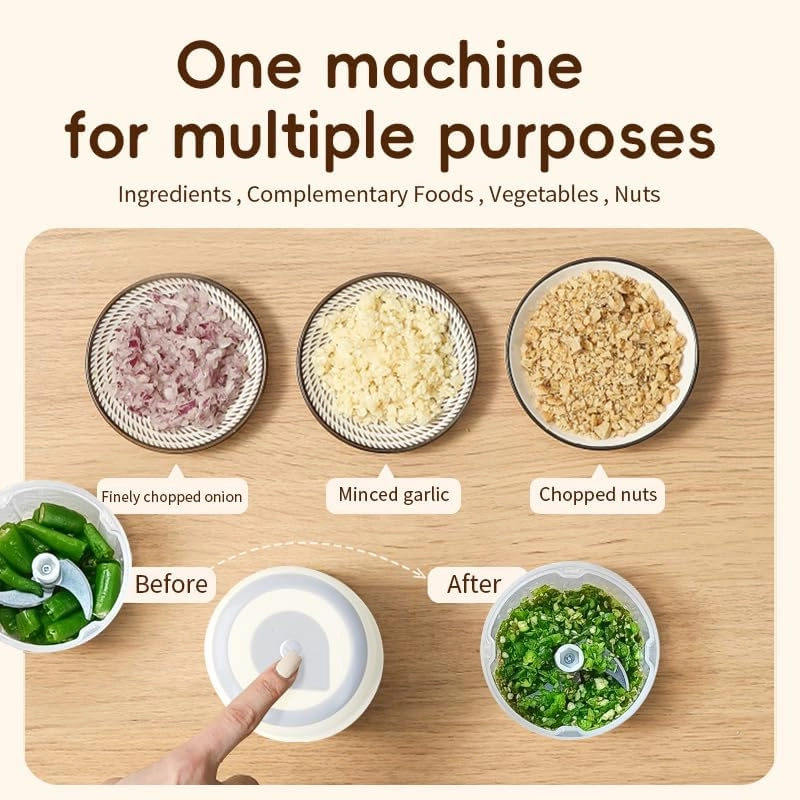 One machine for multiple purposes

Ingredients , Complementary Foods , Vegetables , Nuts

Finely chopped onion

Minced garlic

Chopped nuts

Before

After