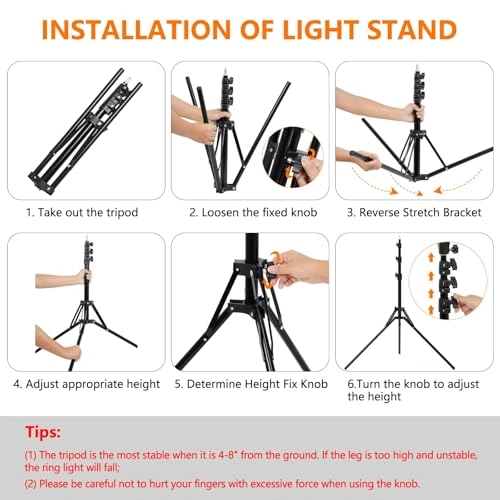 INSTALLATION OF LIGHT STAND

1. Take out the tripod

2. Loosen the fixed knob

3. Reverse Stretch Bracket

4. Adjust appropriate height

5. Determine Height Fix Knob

6.Turn the knob to adjust the height

Tips:

(1) The tripod is the most stable when it is 4-8" from the ground. If the leg is too high and unstable, the ring light will fall;

(2) Please be careful not to hurt your fingers with excessive force when using the knob.