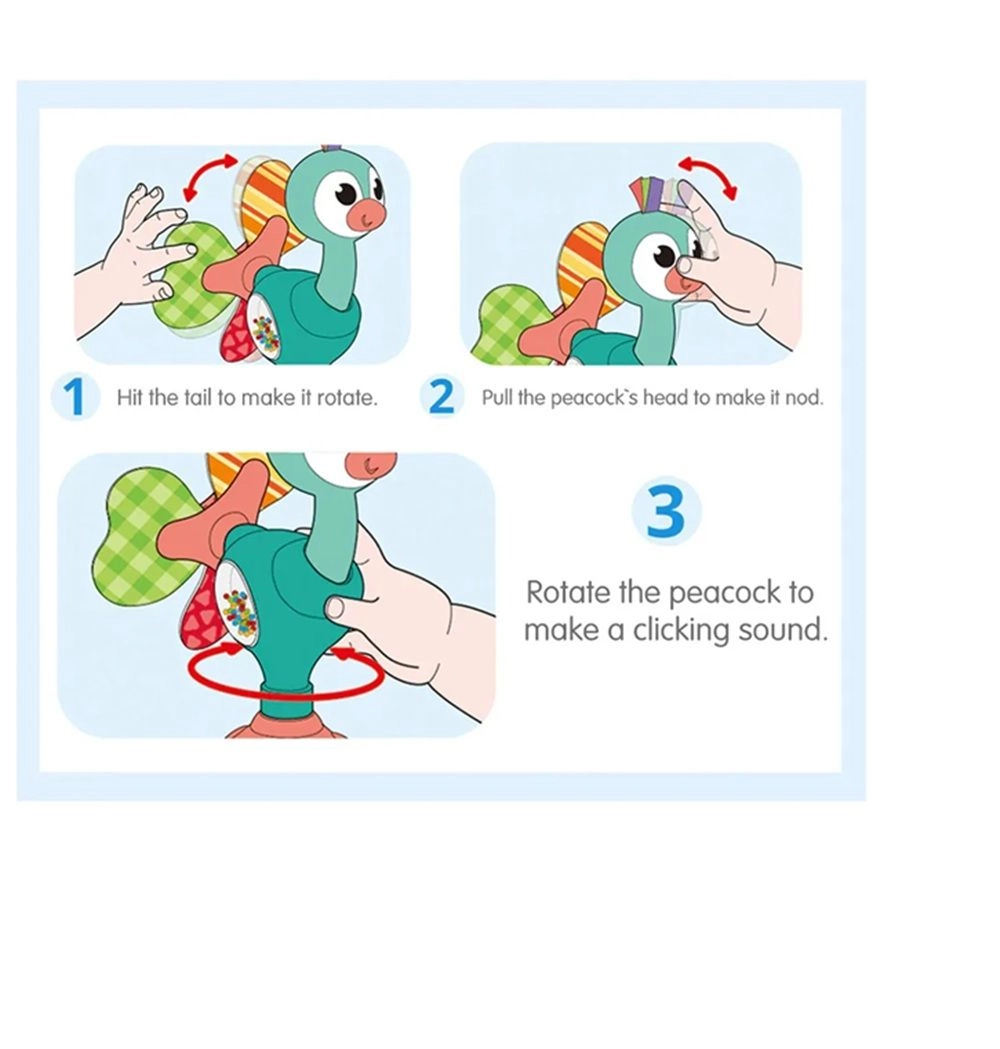 1 Hit the tail to make it rotate.

2 Pull the peacock`s head to make it nod.

3

Rotate the peacock to make a clicking sound.