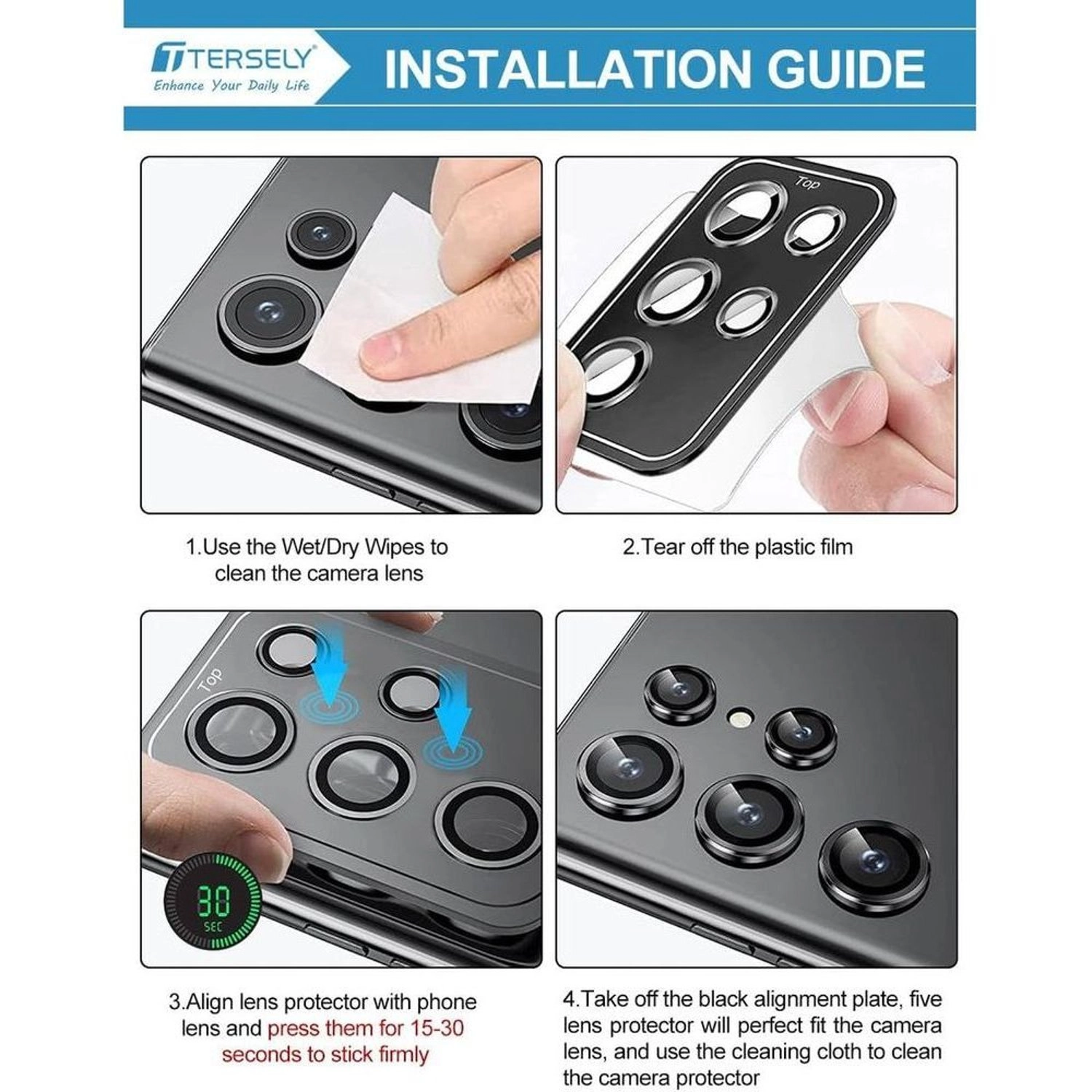 TERSELY
Enhance Your Daily Life

INSTALLATION GUIDE

Top

1.Use the Wet/Dry Wipes to clean the camera lens

2.Tear off the plastic film

Top

30
SEC

3.Align lens protector with phone lens and press them for 15-30 seconds to stick firmly

4.Take off the black alignment plate, five lens protector will perfect fit the camera lens, and use the cleaning cloth to clean the camera protector