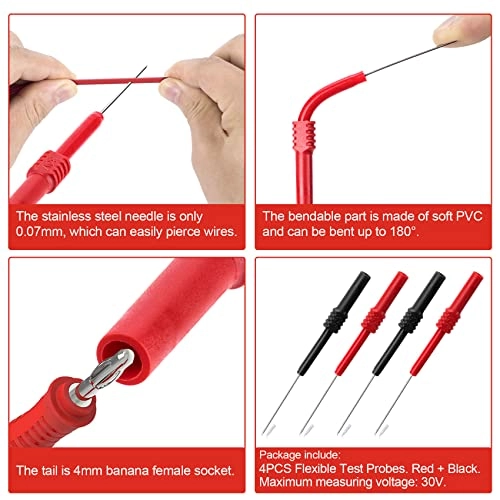 The stainless steel needle is only 0.07mm, which can easily pierce wires.

The bendable part is made of soft PVC and can be bent up to 180°.

The tail is 4mm banana female socket.

Package include:
4PCS Flexible Test Probes. Red + Black.
Maximum measuring voltage: 30V.