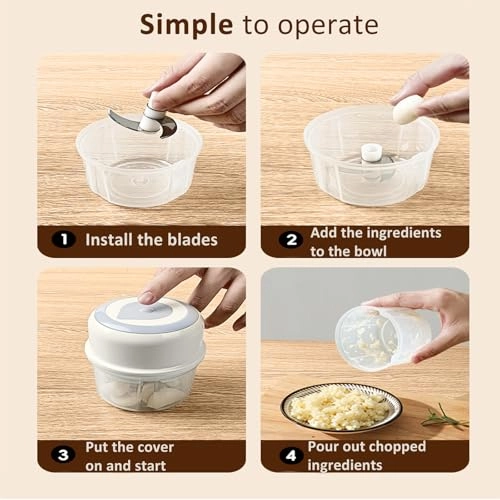 Simple to operate

1 Install the blades

2 Add the ingredients to the bowl

3 Put the cover on and start

4 Pour out chopped ingredients