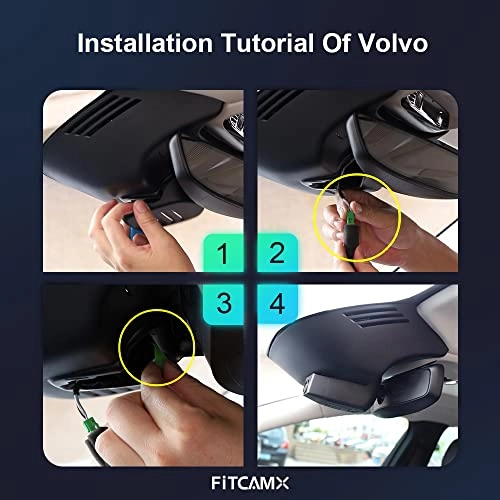 Installation Tutorial Of Volvo

1

2

3

4

FITCAMX