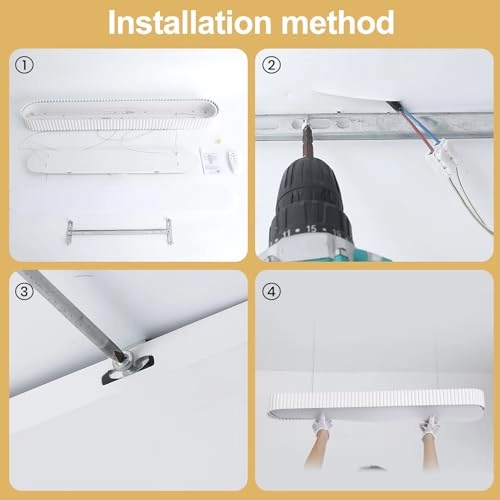 Installation method

①

②

11 15

③

④