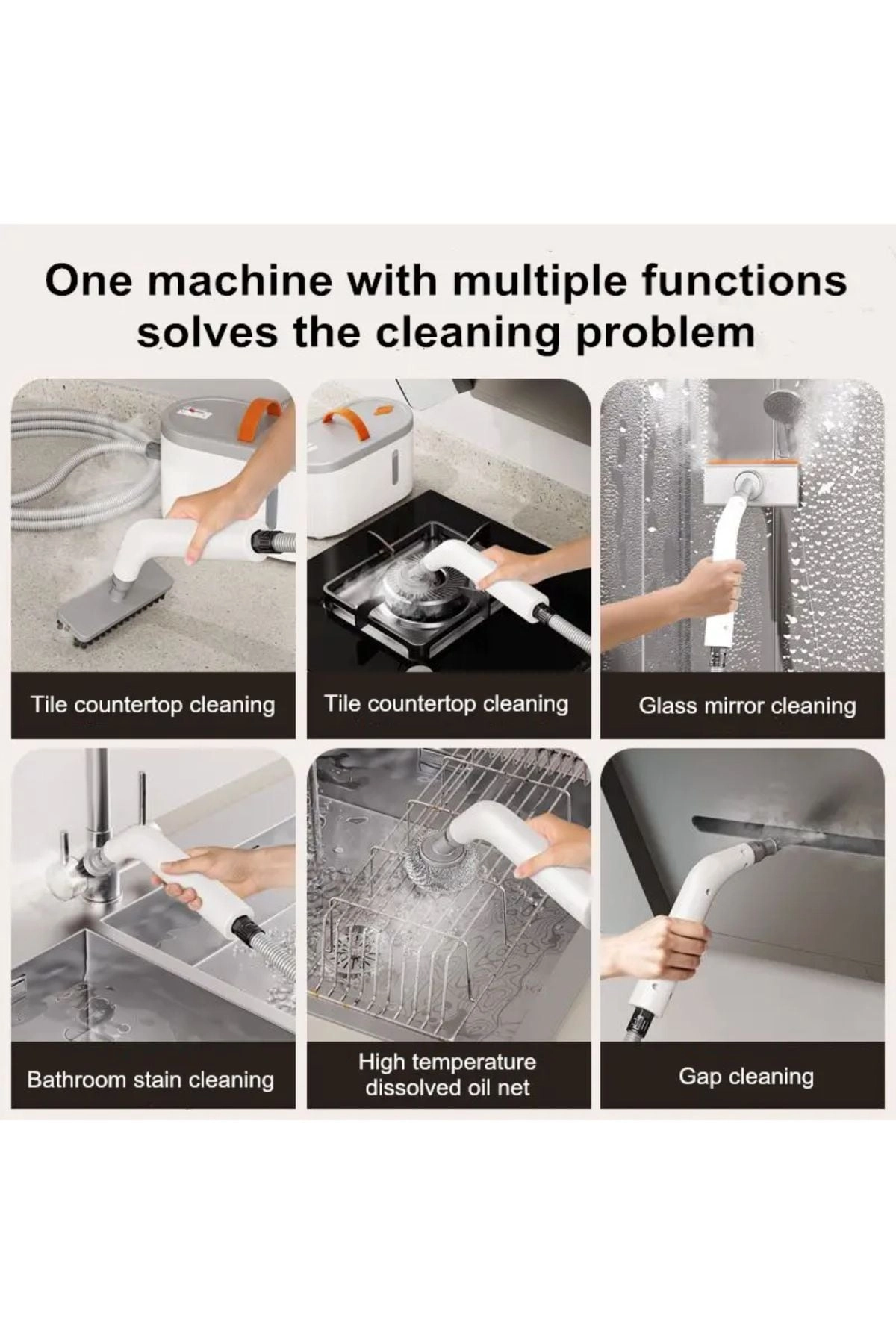 One machine with multiple functions solves the cleaning problem

Tile countertop cleaning

Tile countertop cleaning

Glass mirror cleaning

Bathroom stain cleaning

High temperature dissolved oil net

Gap cleaning