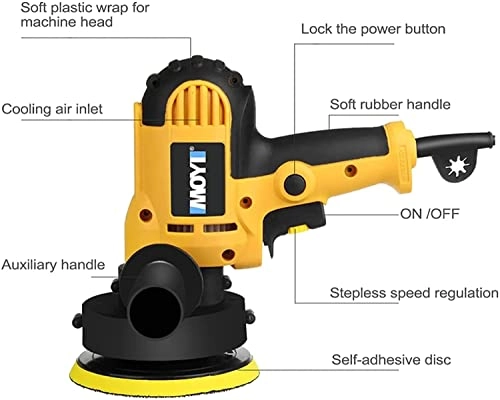 Soft plastic wrap for machine head

Lock the power button

Cooling air inlet

Soft rubber handle

MOYI

ON /OFF

Auxiliary handle

Stepless speed regulation

Self-adhesive disc