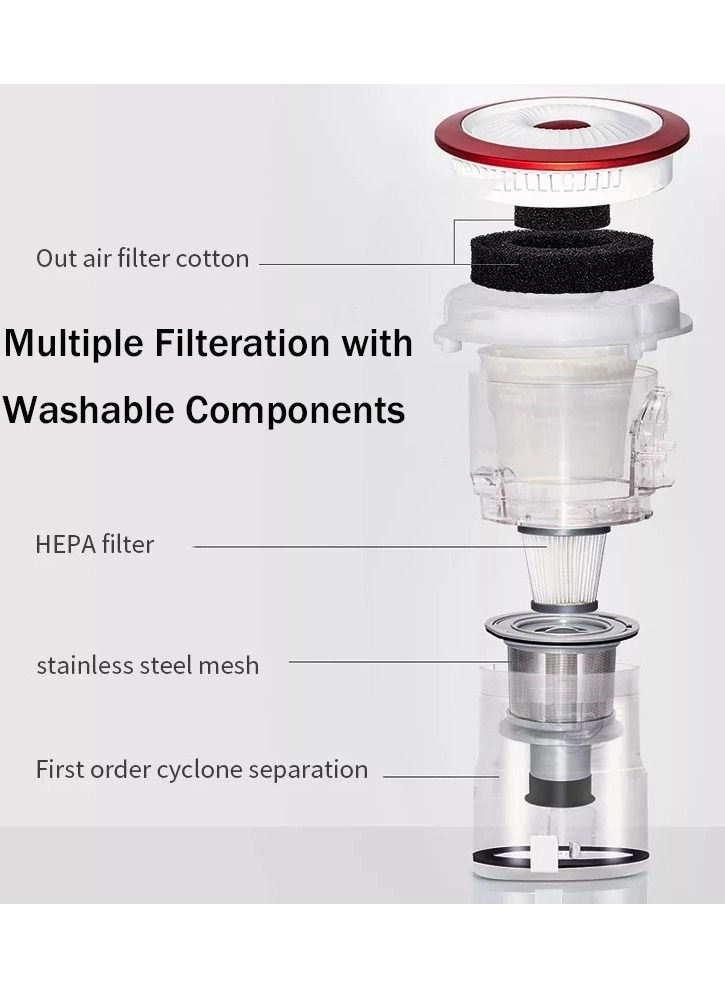 Out air filter cotton

Multiple Filteration with Washable Components

HEPA filter

stainless steel mesh

First order cyclone separation