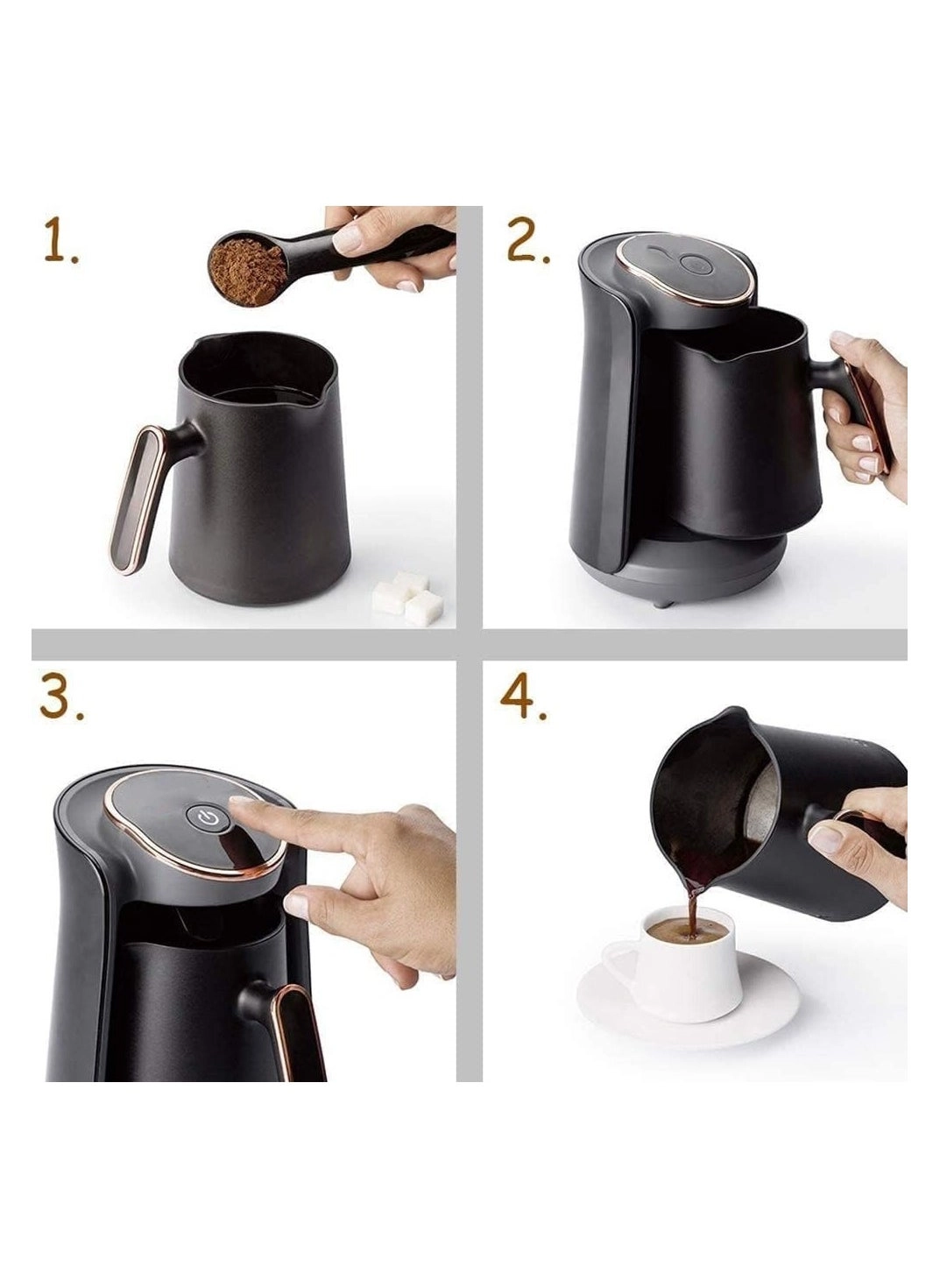 1.

2.

3.

4.