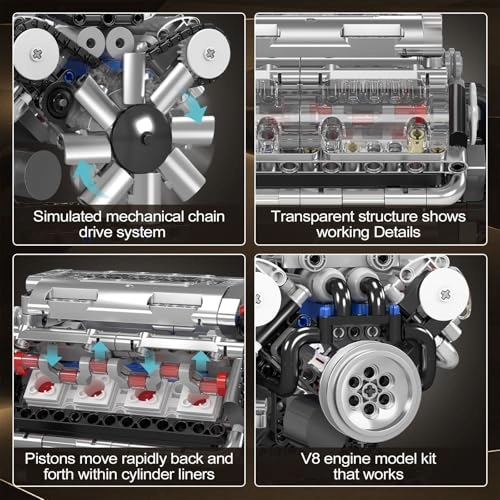 Simulated mechanical chain drive system

Transparent structure shows working Details

Pistons move rapidly back and forth within cylinder liners

V8 engine model kit that works