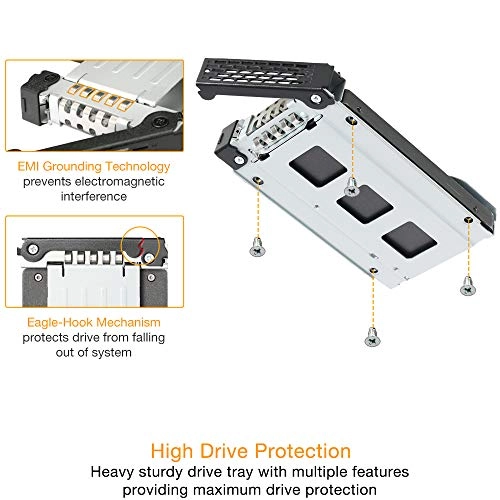 EMI Grounding Technology
prevents electromagnetic interference

Eagle-Hook Mechanism
protects drive from falling out of system

High Drive Protection
Heavy sturdy drive tray with multiple features providing maximum drive protection