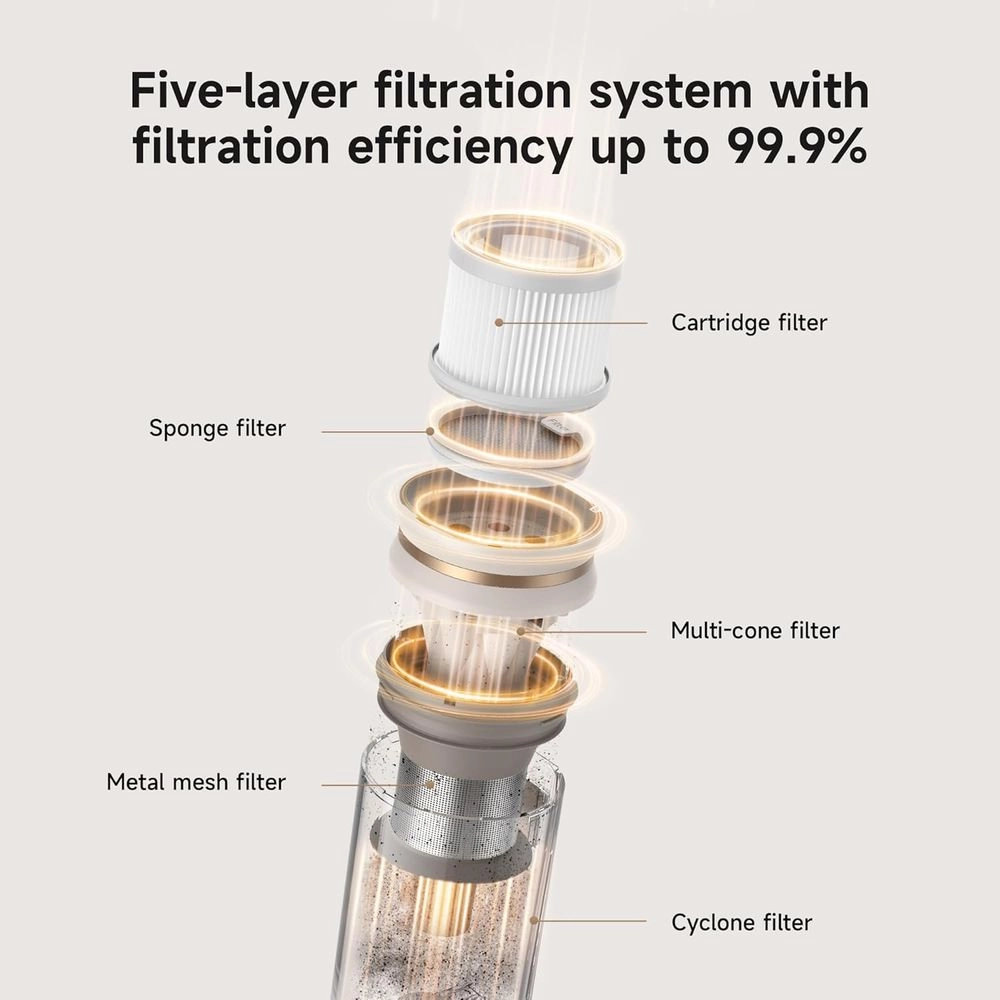 Five-layer filtration system with filtration efficiency up to 99.9%

Cartridge filter

Sponge filter

Multi-cone filter

Metal mesh filter

Cyclone filter