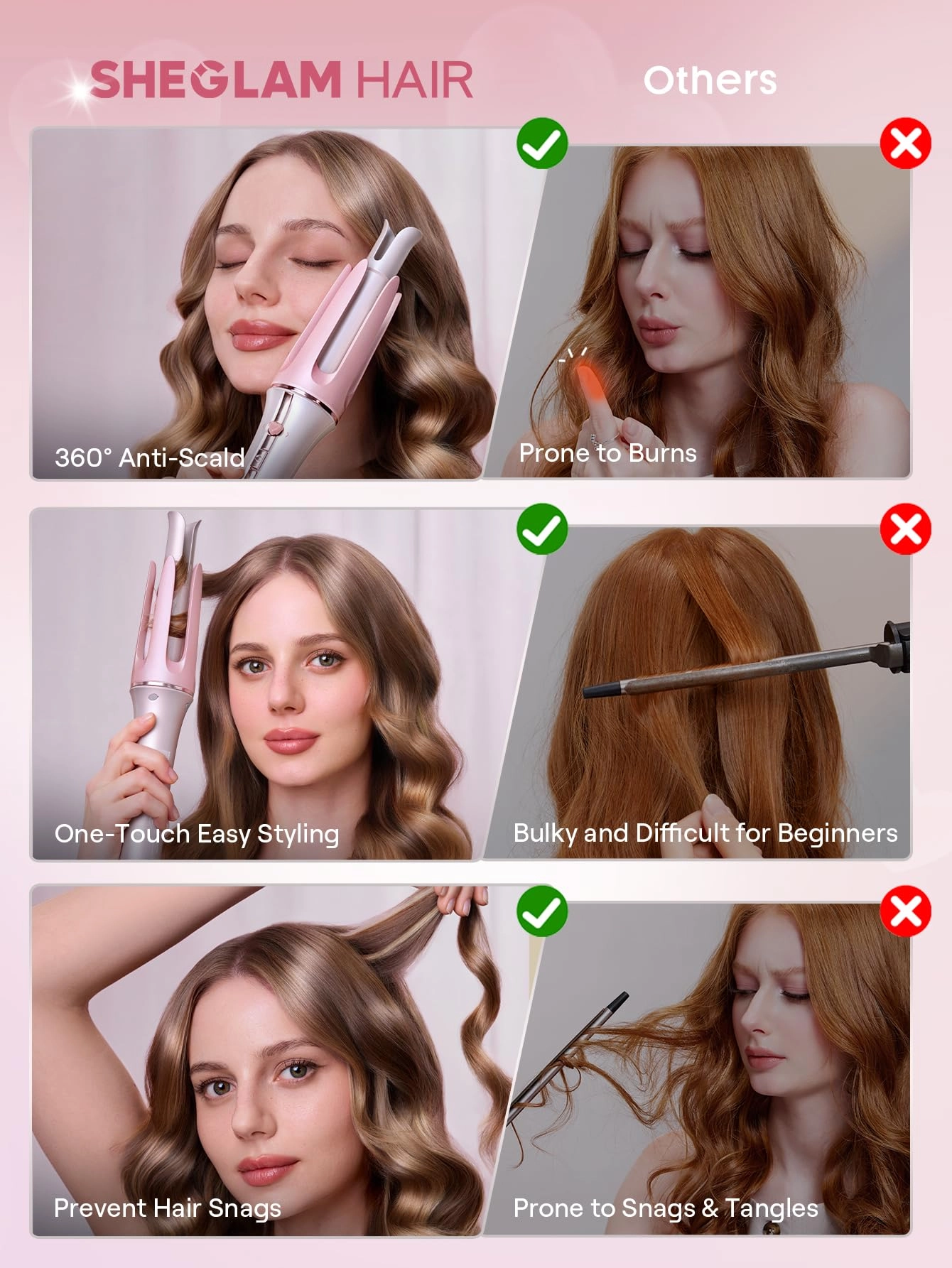 SHEGLAM HAIR

Others

360° Anti-Scald

Prone to Burns

One-Touch Easy Styling

Bulky and Difficult for Beginners

Prevent Hair Snags

Prone to Snags & Tangles