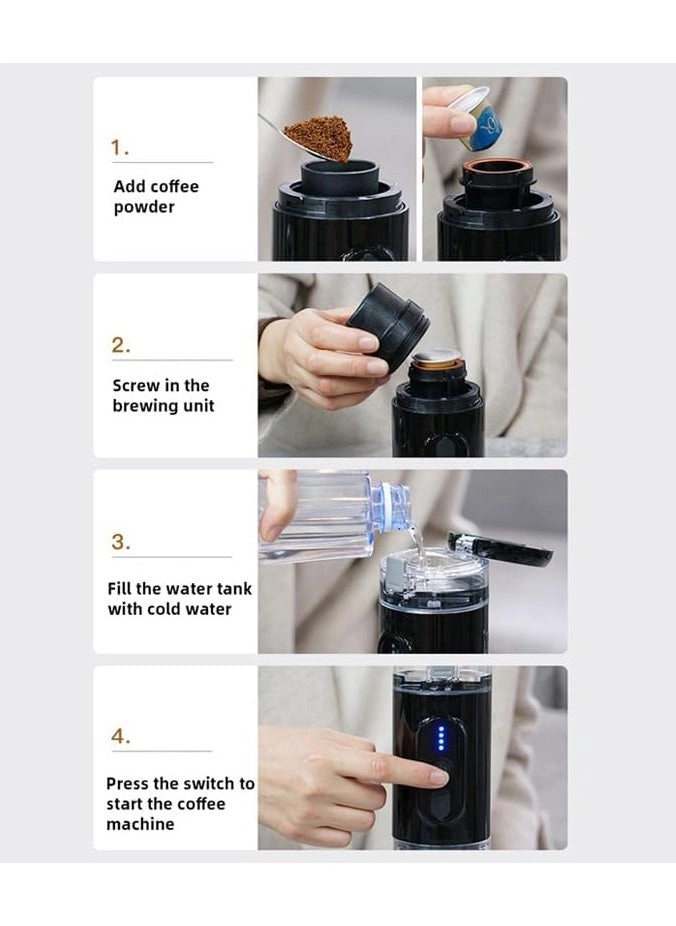 1.

Add coffee powder

2.

Screw in the brewing unit

3.

Fill the water tank with cold water

4.

Press the switch to start the coffee machine