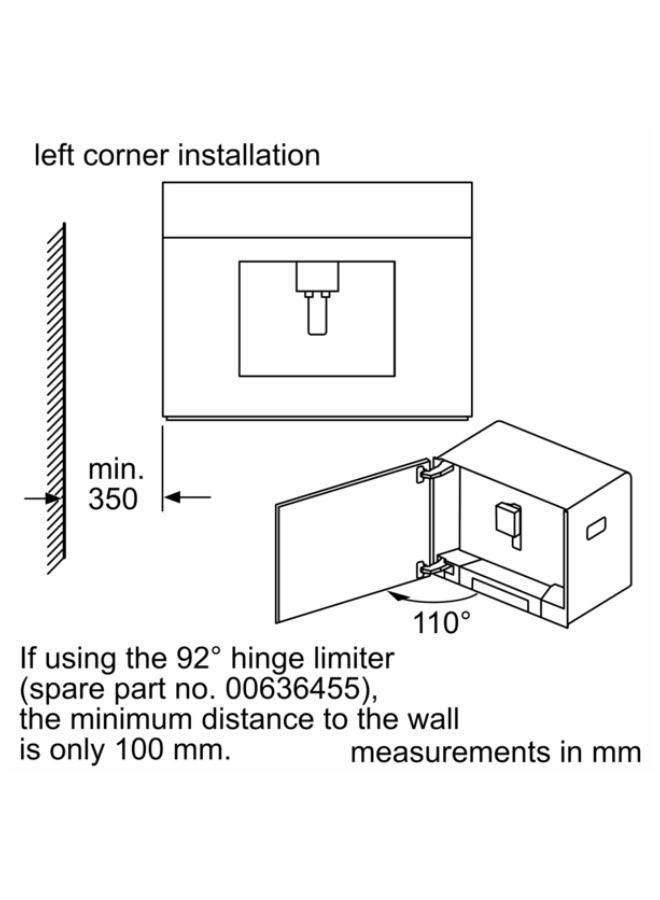 left corner installation

min.
350

110°

If using the 92° hinge limiter (spare part no. 00636455), the minimum distance to the wall is only 100 mm.

measurements in mm