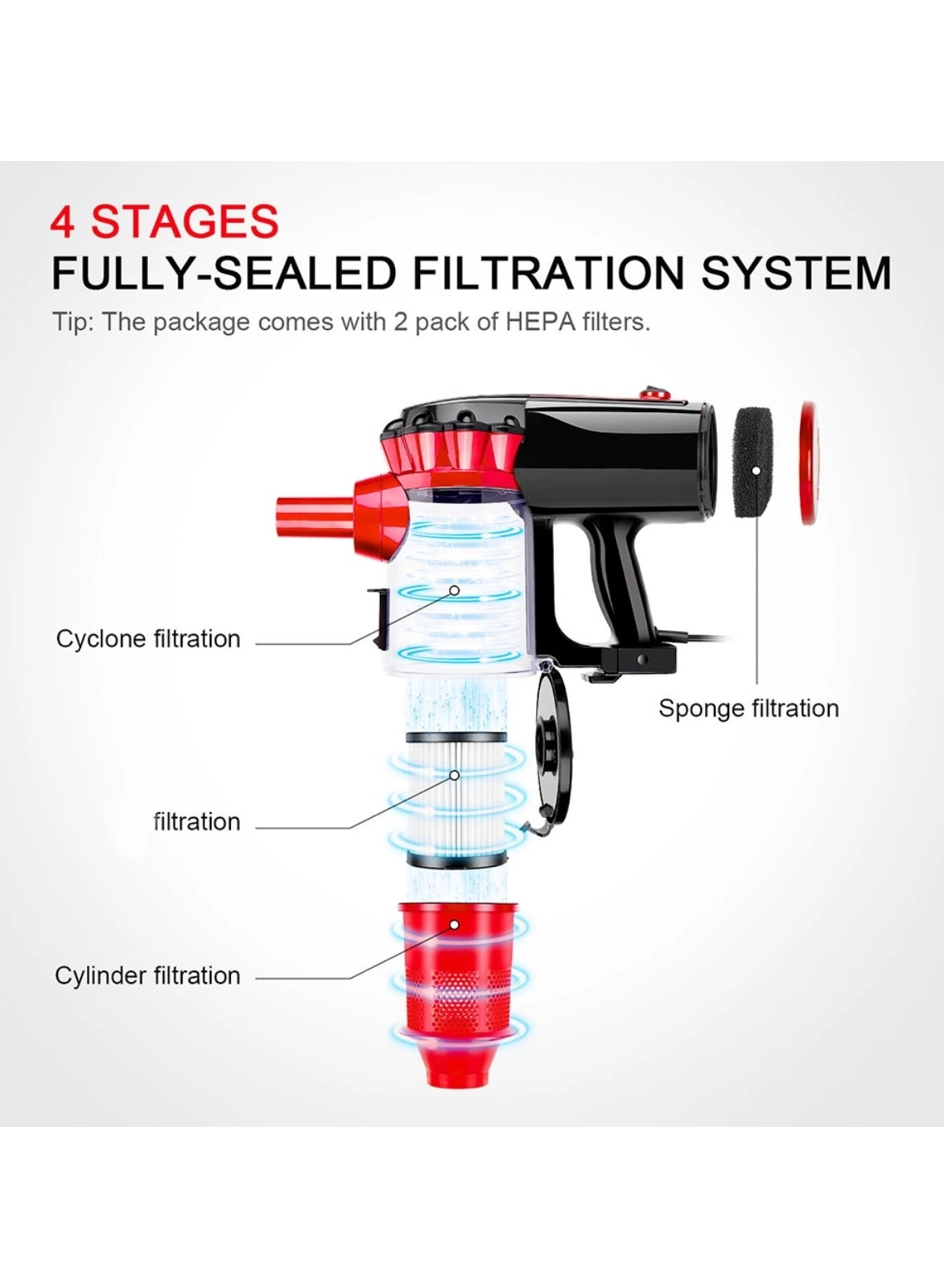 4 STAGES
FULLY-SEALED FILTRATION SYSTEM

Tip: The package comes with 2 pack of HEPA filters.

Cyclone filtration

Sponge filtration

filtration

Cylinder filtration