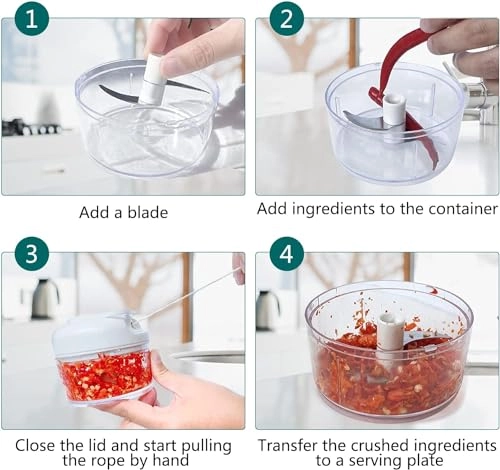 1

Add a blade

2

Add ingredients to the container

3

Close the lid and start pulling the rope by hand

4

Transfer the crushed ingredients to a serving plate