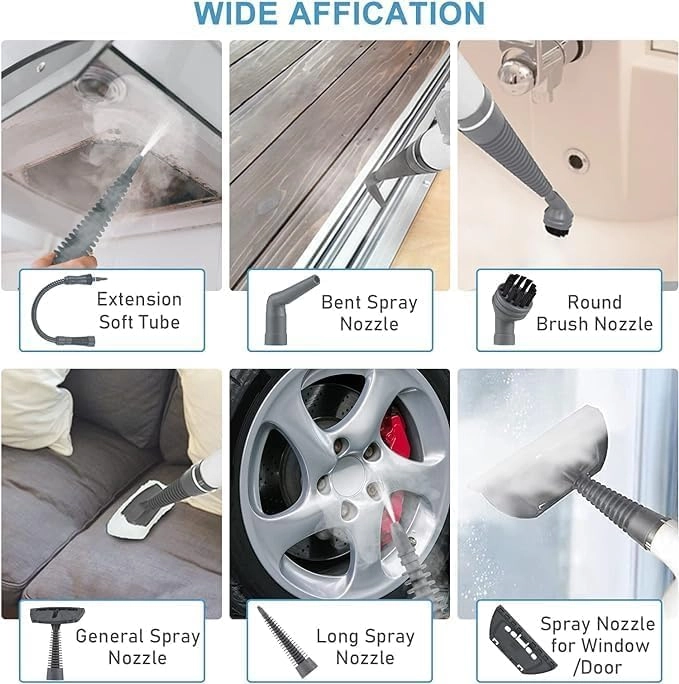 WIDE AFFICATION

Extension Soft Tube

Bent Spray Nozzle

Round Brush Nozzle

General Spray Nozzle

Long Spray Nozzle

Spray Nozzle for Window /Door