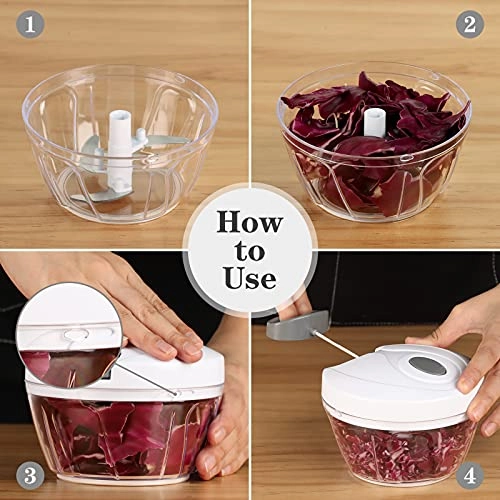 1

2

How to Use

3

4