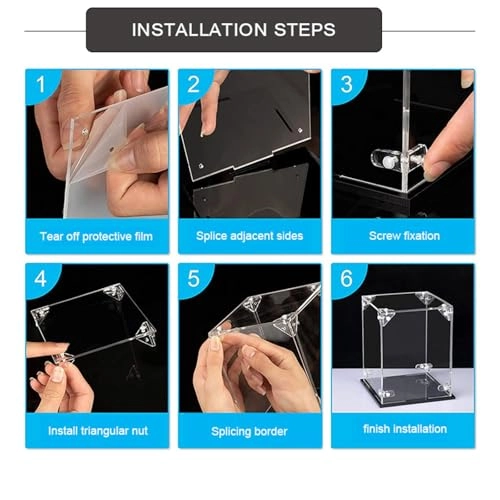 INSTALLATION STEPS

1
Tear off protective film

2
Splice adjacent sides

3
Screw fixation

4
Install triangular nut

5
Splicing border

6
finish installation