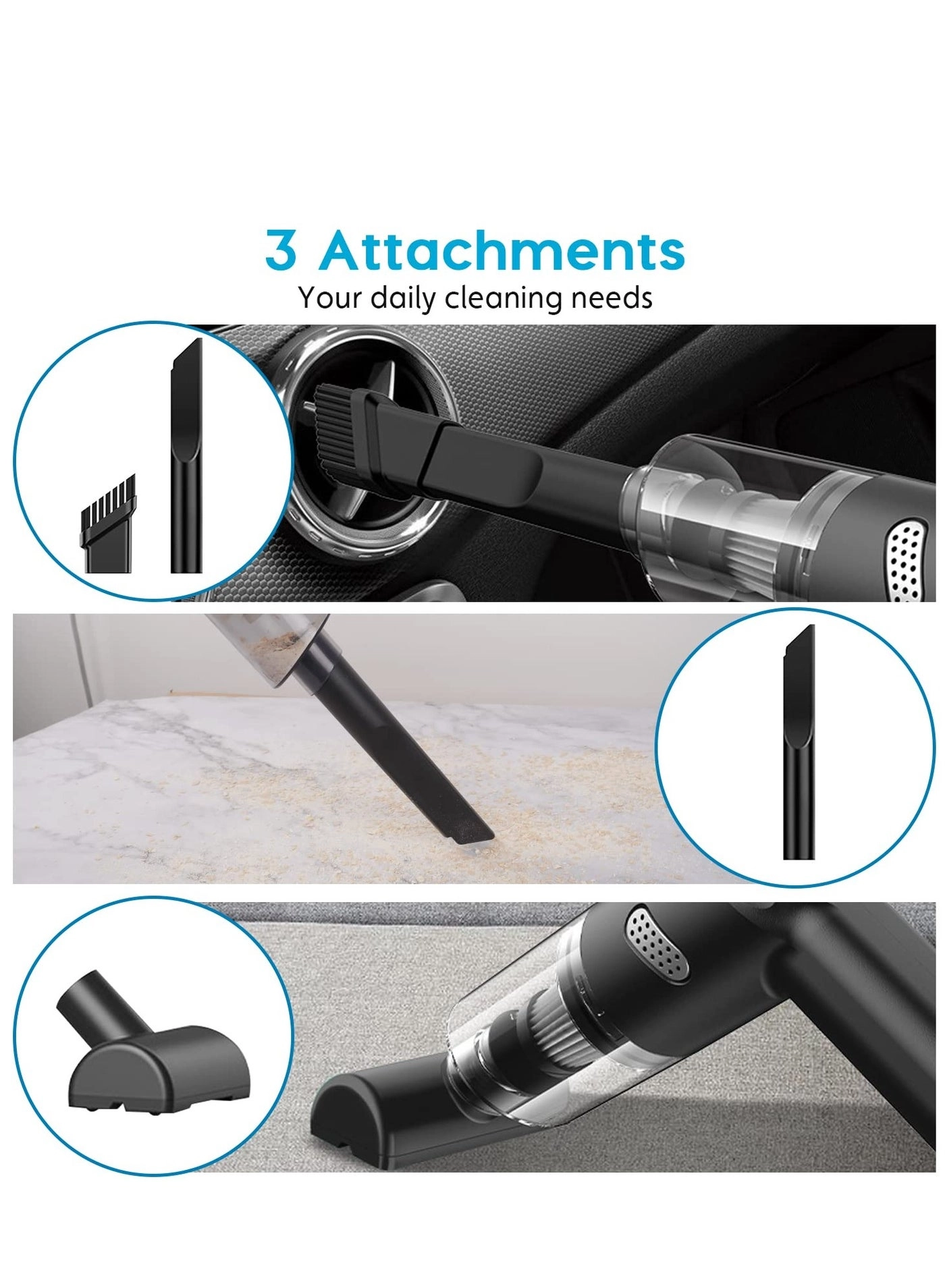 3 Attachments
Your daily cleaning needs