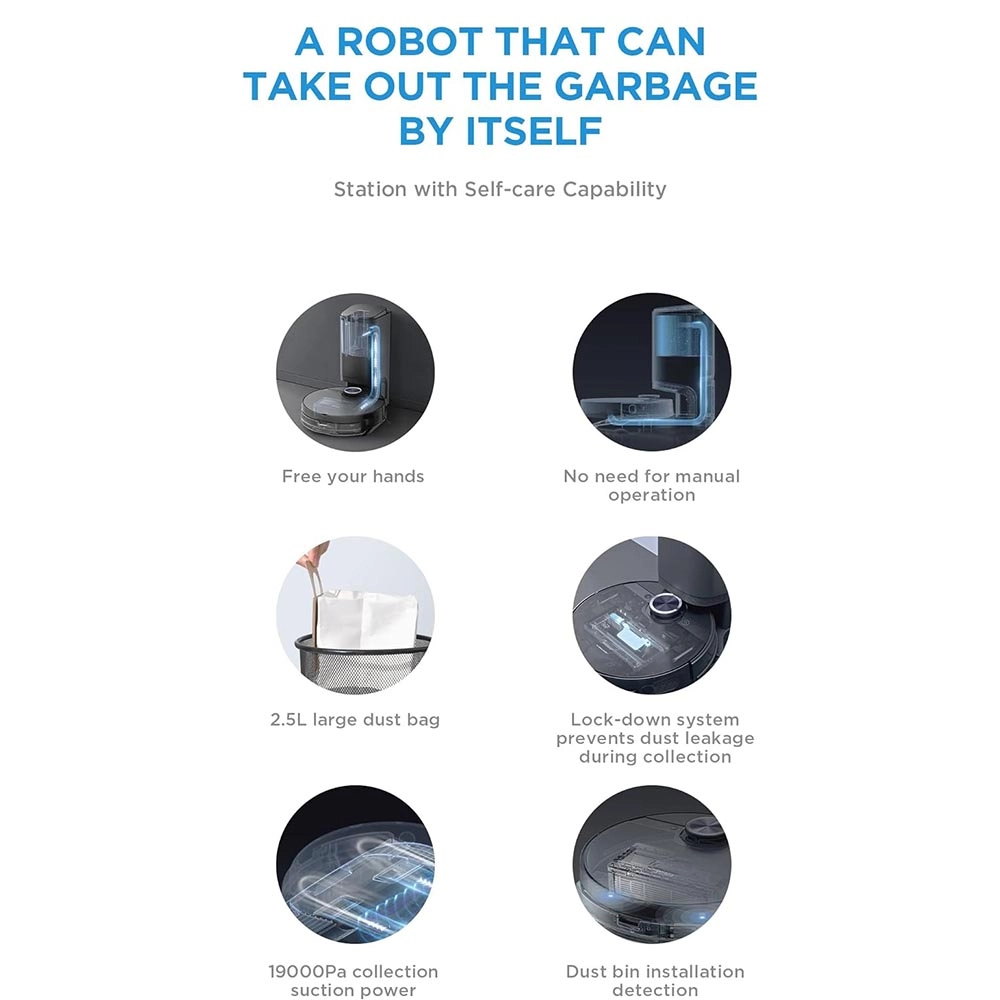 A ROBOT THAT CAN TAKE OUT THE GARBAGE BY ITSELF

Station with Self-care Capability

Free your hands

No need for manual operation

2.5L large dust bag

Lock-down system prevents dust leakage during collection

19000Pa collection suction power

Dust bin installation detection