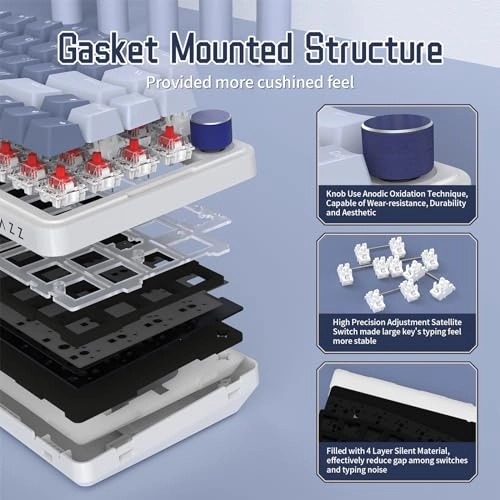 Gasket Mounted Structure

Provided more cushined feel

AZZ

Knob Use Anodic Oxidation Technique, Capable of Wear-resistance, Durability and Aesthetic

High Precision Adjustment Satellite Switch made large key's typing feel more stable

Filled with 4 Layer Silent Material, effectively reduce gap among switches and typing noise