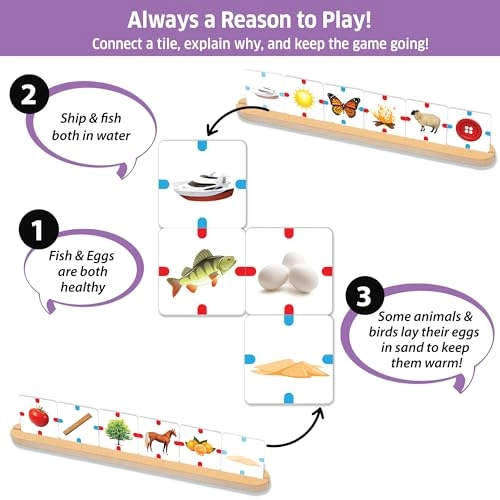 Always a Reason to Play!
Connect a tile, explain why, and keep the game going!

2
Ship & fish both in water

1
Fish & Eggs are both healthy

3
Some animals & birds lay their eggs in sand to keep them warm!