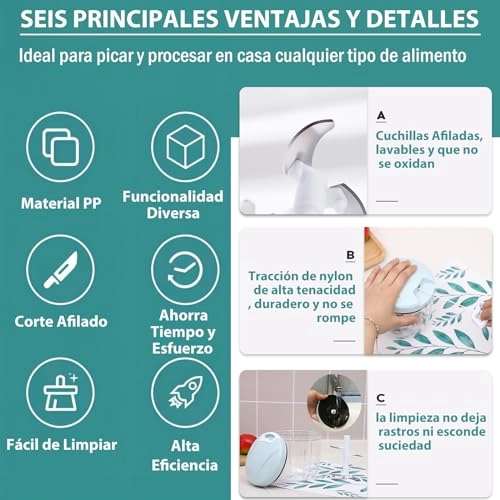 SEIS PRINCIPALES VENTAJAS Y DETALLES

Ideal para picar y procesar en casa cualquier tipo de alimento

Material PP

Funcionalidad Diversa

Corte Afilado

Ahorra Tiempo y Esfuerzo

Fácil de Limpiar

Alta Eficiencia

A

Cuchillas Afiladas, lavables y que no se oxidan

B

Tracción de nylon de alta tenacidad , duradero y no se rompe

C

la limpieza no deja rastros ni esconde suciedad