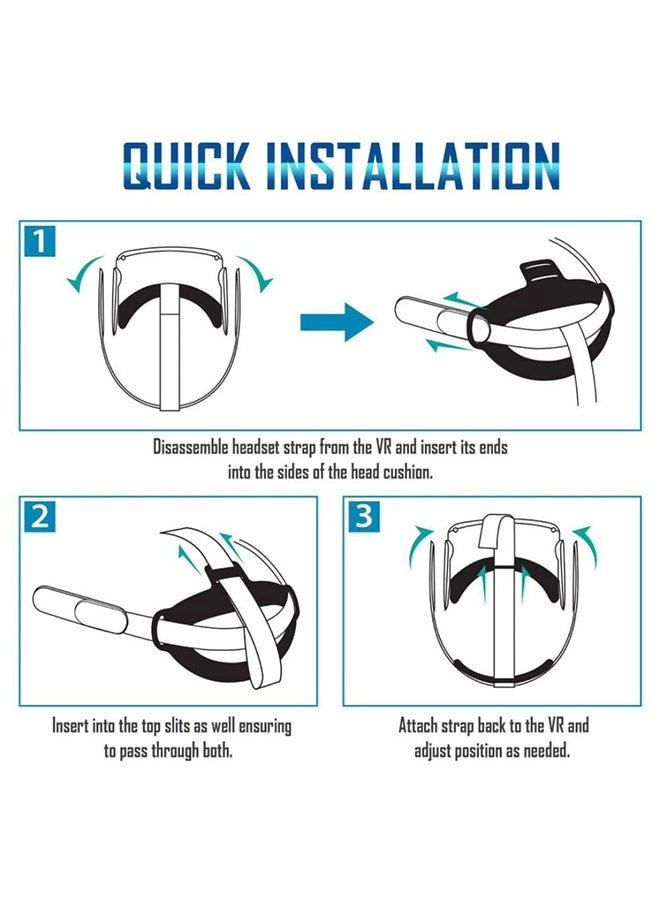 QUICK INSTALLATION

1

Disassemble headset strap from the VR and insert its ends into the sides of the head cushion.

2

Insert into the top slits as well ensuring to pass through both.

3

Attach strap back to the VR and adjust position as needed.