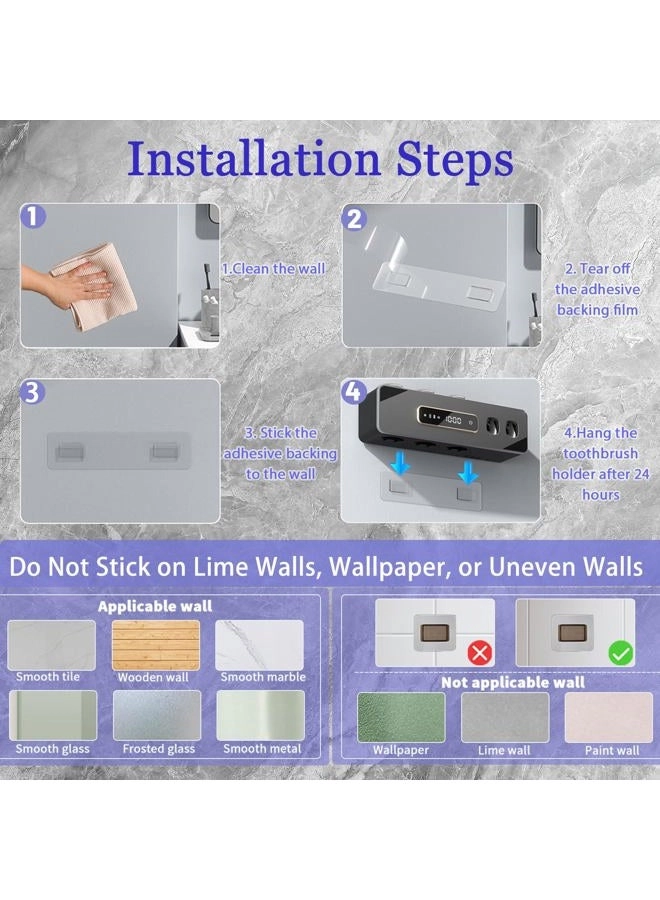 Installation Steps

1

1.Clean the wall

2

2. Tear off the adhesive backing film

3

3. Stick the adhesive backing to the wall

4

1000

4.Hang the toothbrush holder after 24 hours

Do Not Stick on Lime Walls, Wallpaper, or Uneven Walls

Applicable wall

Smooth tile

Wooden wall

Smooth marble

Smooth glass

Frosted glass

Smooth metal

Not applicable wall

Wallpaper

Lime wall

Paint wall