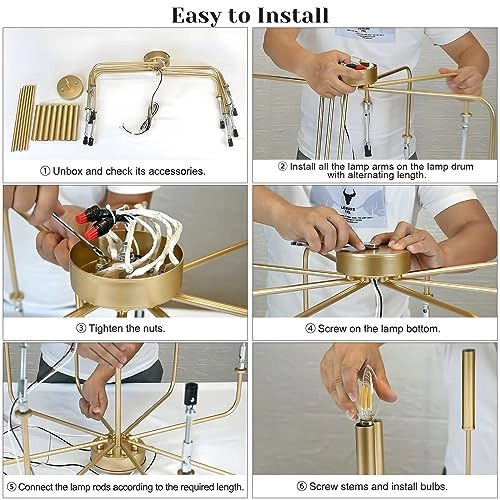 Easy to Install

① Unbox and check its accessories.

② Install all the lamp arms on the lamp drum with alternating length.

③ Tighten the nuts.

④ Screw on the lamp bottom.

⑤ Connect the lamp rods according to the required length.

⑥ Screw stems and install bulbs.