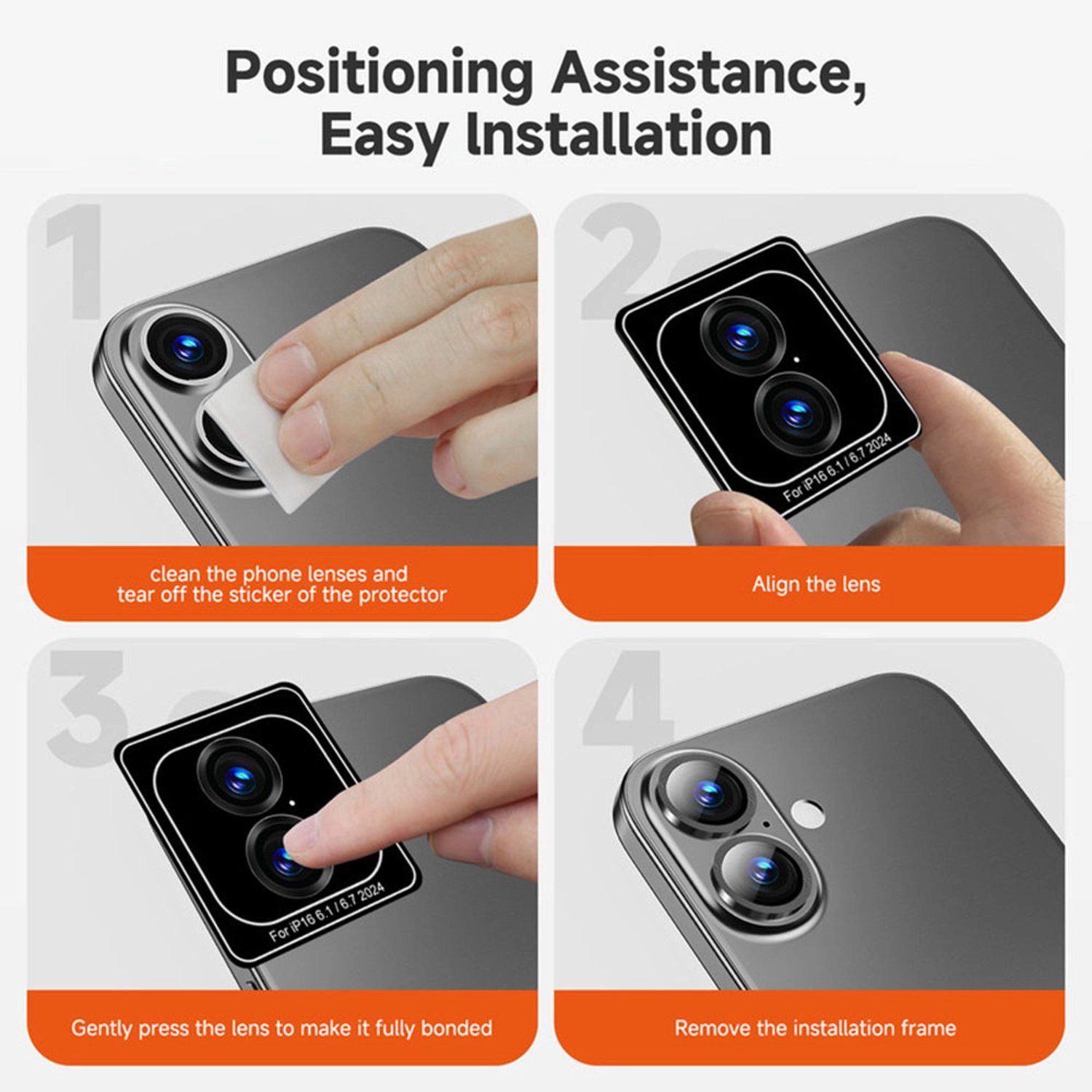 Positioning Assistance,
Easy Installation

1

clean the phone lenses and tear off the sticker of the protector

2

For iP16 6.1 / 6.7 2024

Align the lens

3

For iP16 6.1 / 6.7 2024

Gently press the lens to make it fully bonded

4

Remove the installation frame