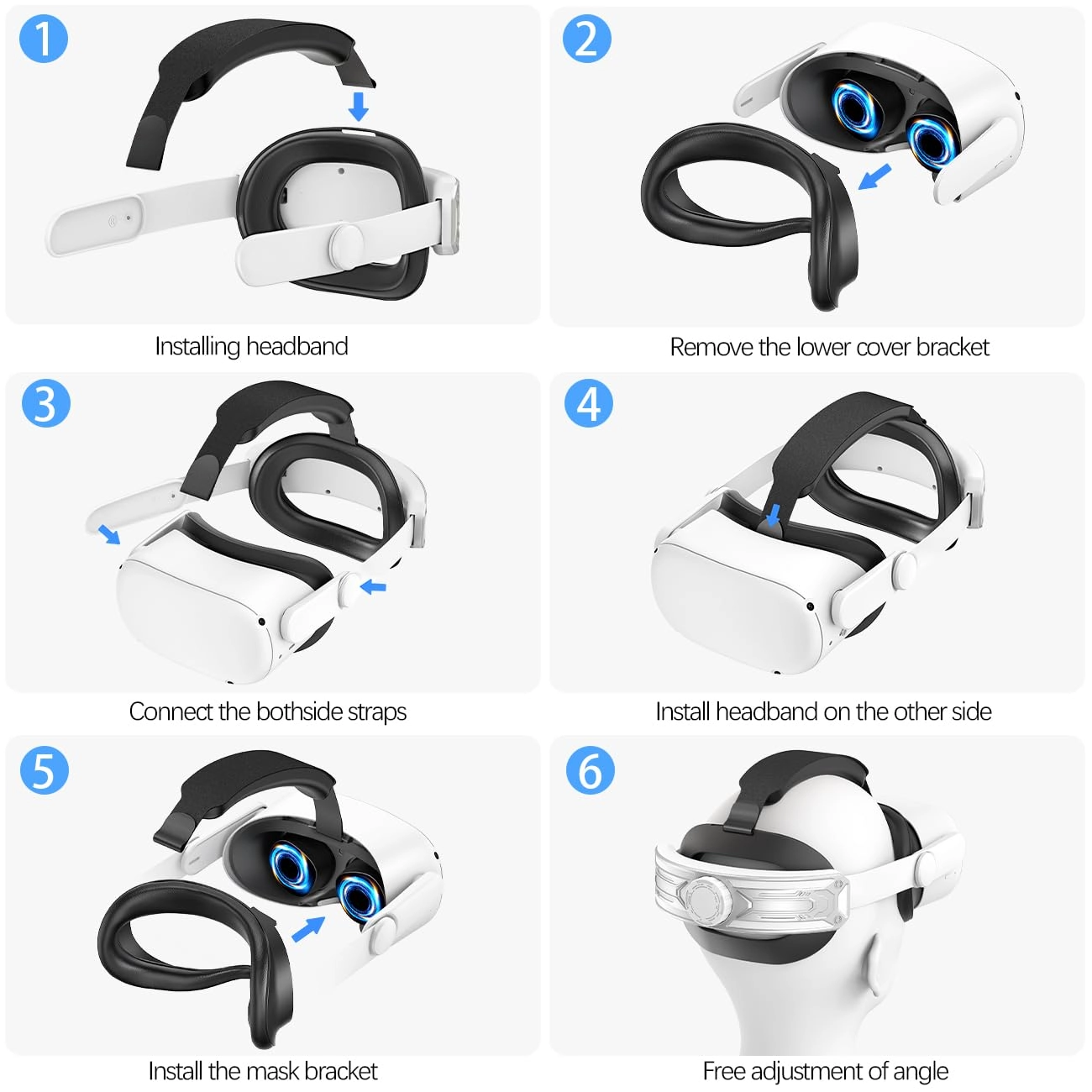 1
Installing headband

2
Remove the lower cover bracket

3
Connect the bothside straps

4
Install headband on the other side

5
Install the mask bracket

6
Free adjustment of angle