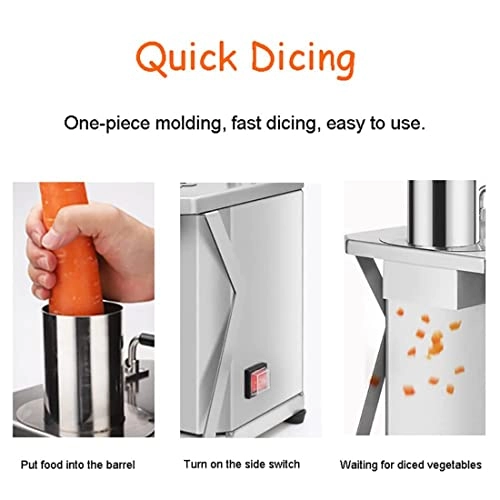 Quick Dicing

One-piece molding, fast dicing, easy to use.

Put food into the barrel

Turn on the side switch

Waiting for diced vegetables