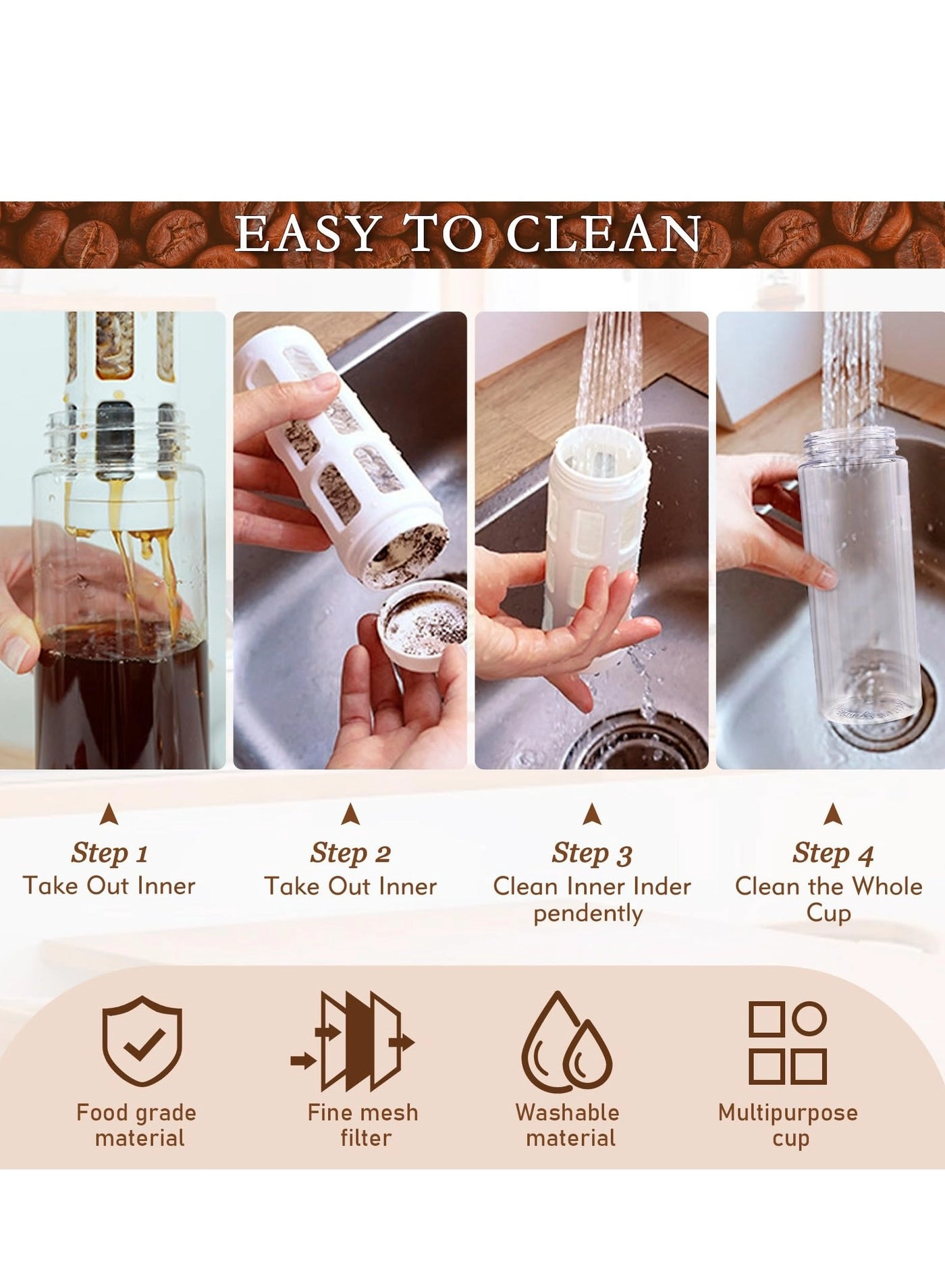 EASY TO CLEAN

Step 1
Take Out Inner

Step 2
Take Out Inner

Step 3
Clean Inner Inder pendently

Step 4
Clean the Whole Cup

Food grade material

Fine mesh filter

Washable material

Multipurpose cup