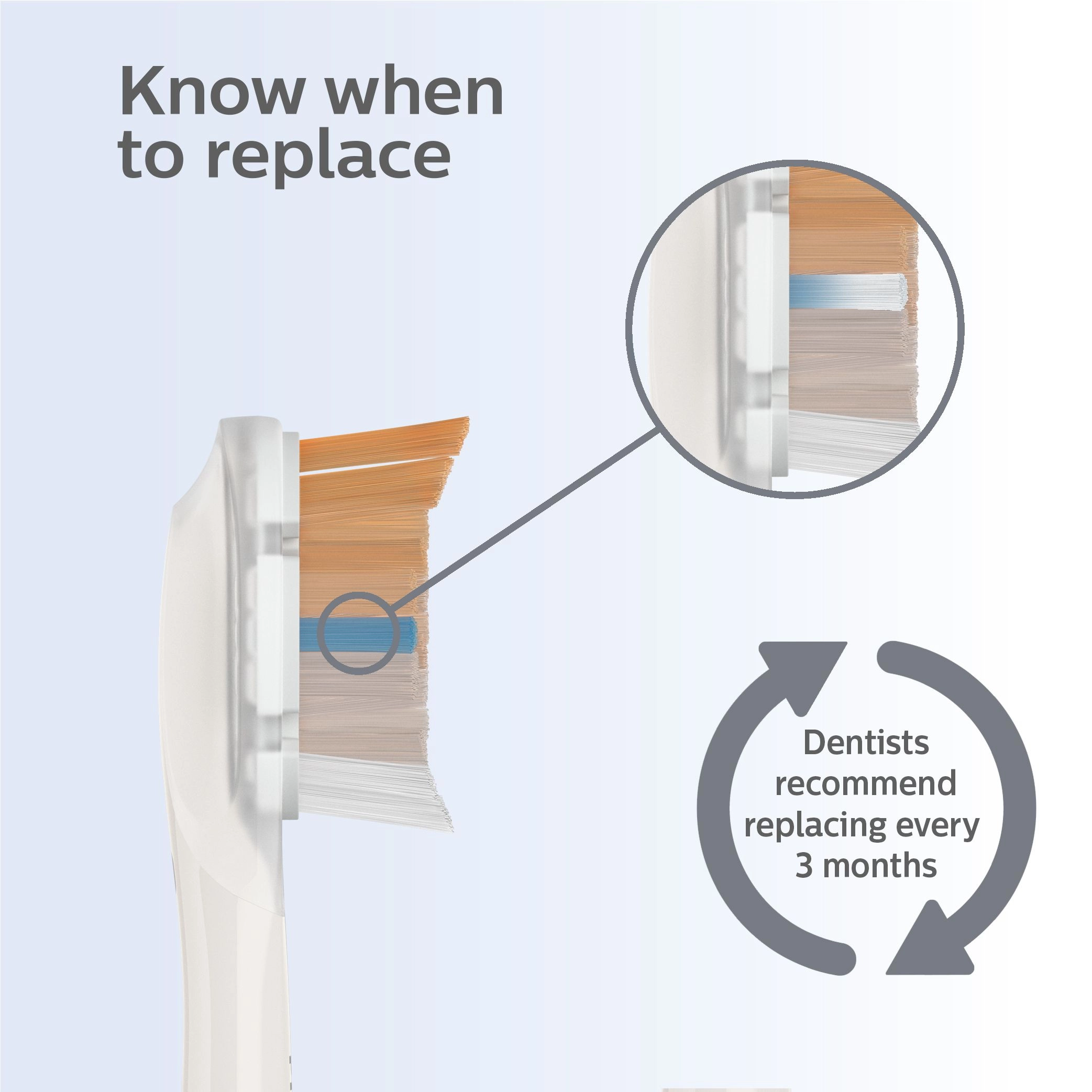 Know when to replace

Dentists recommend replacing every 3 months