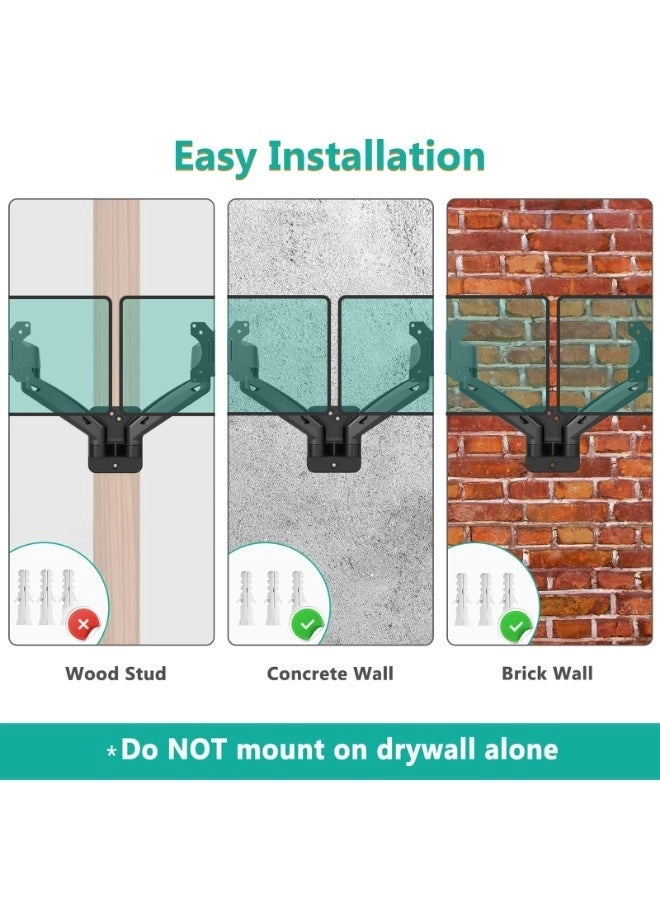 Easy Installation

Wood Stud

Concrete Wall

Brick Wall

*Do NOT mount on drywall alone