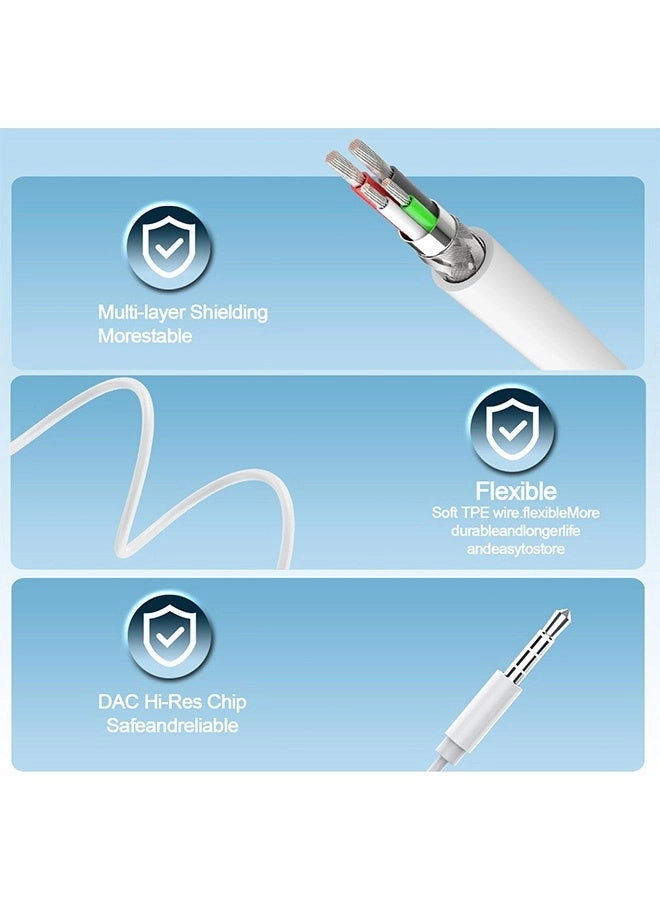 Multi-layer Shielding
Morestable

Flexible
Soft TPE wire.flexibleMore durableandlongerlife andeasytostore

DAC Hi-Res Chip
Safeandreliable