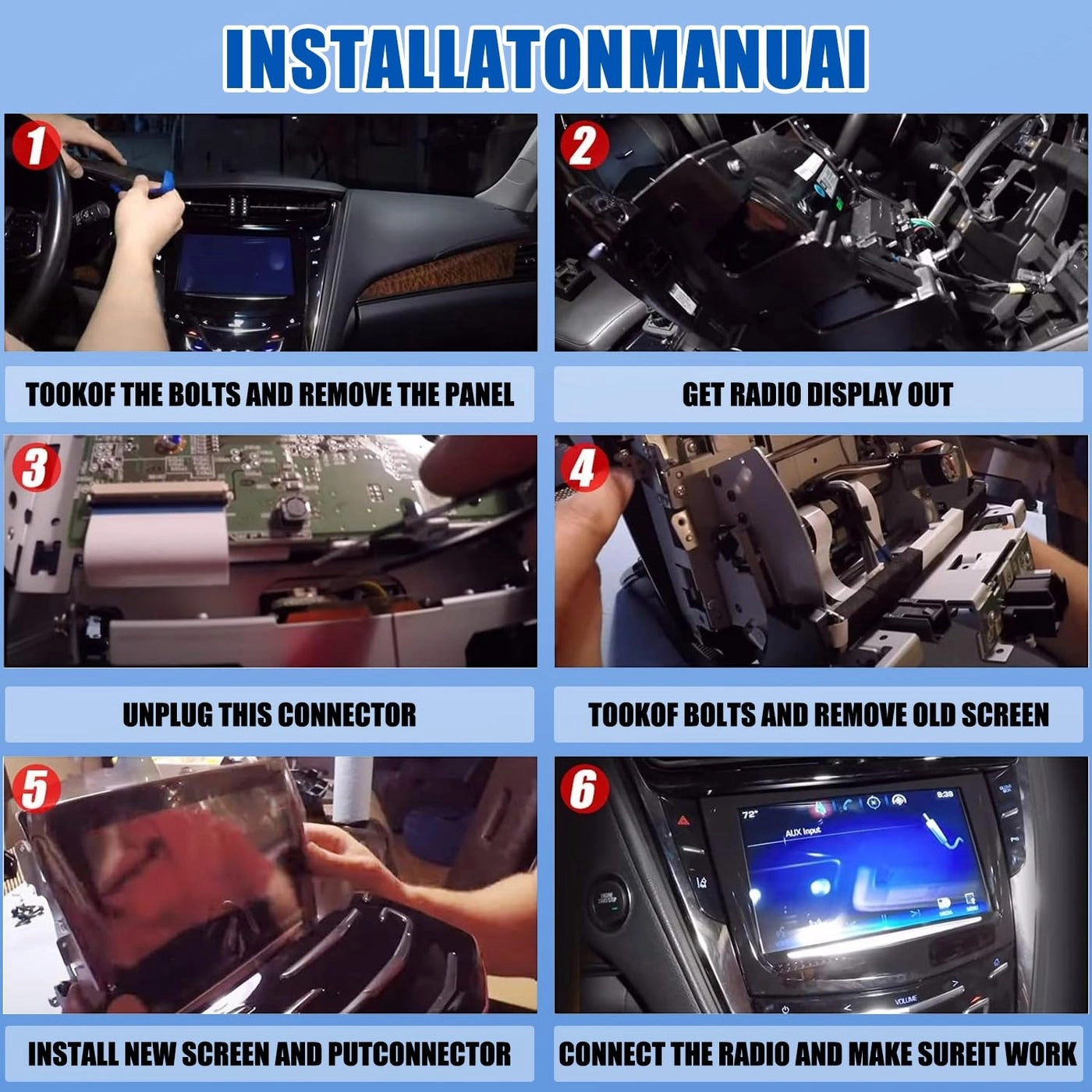 INSTALLATONMANUAI

1

TOOKOF THE BOLTS AND REMOVE THE PANEL

2

GET RADIO DISPLAY OUT

3

UNPLUG THIS CONNECTOR

4

TOOKOF BOLTS AND REMOVE OLD SCREEN

5

INSTALL NEW SCREEN AND PUTCONNECTOR

6

72°

AUX Input

VOLUME

CONNECT THE RADIO AND MAKE SUREIT WORK