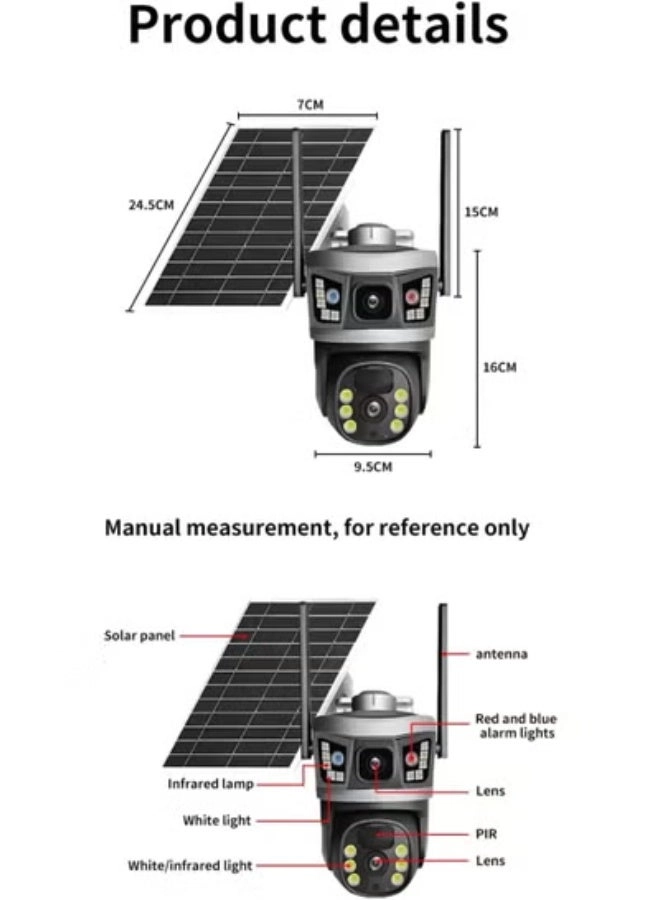 Product details

7CM

24.5CM

15CM

16CM

9.5CM

Manual measurement, for reference only

Solar panel

antenna

Red and blue alarm lights

Infrared lamp

Lens

White light

PIR

White/infrared light

Lens