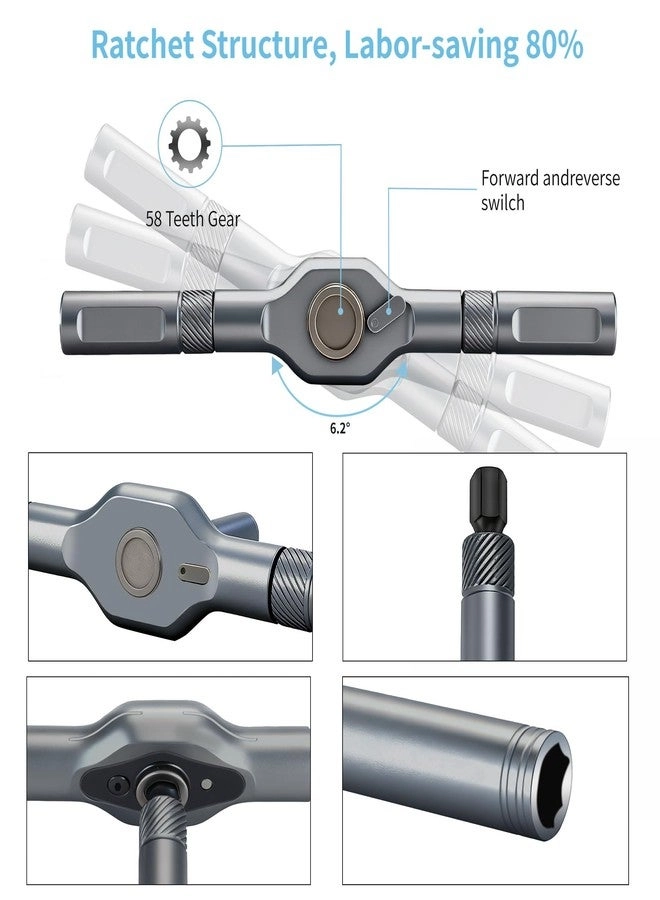 Ratchet Structure, Labor-saving 80%

58 Teeth Gear

Forward andreverse swilch

6.2°