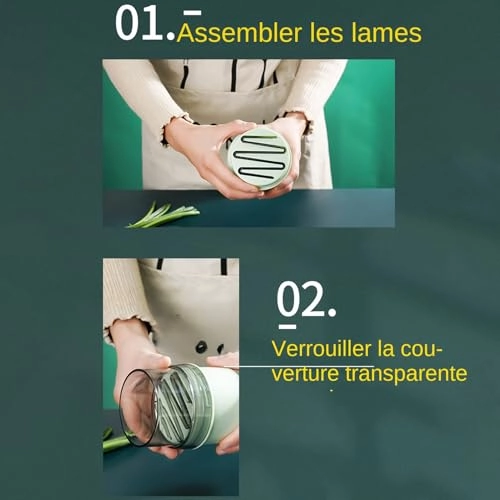 01. Assembler les lames

02.

Verrouiller la couverture transparente