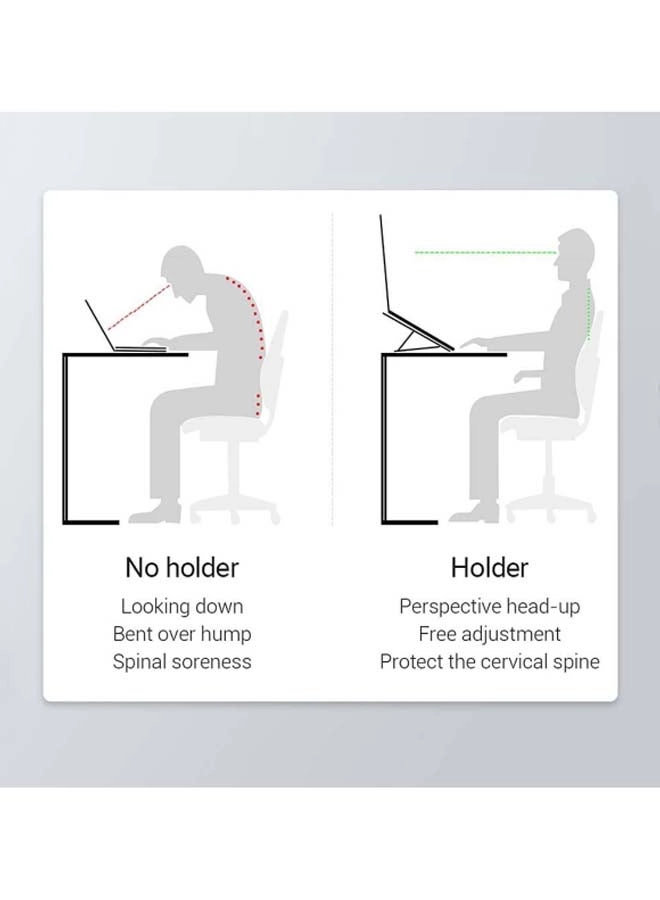 No holder
Looking down
Bent over hump
Spinal soreness

Holder
Perspective head-up
Free adjustment
Protect the cervical spine