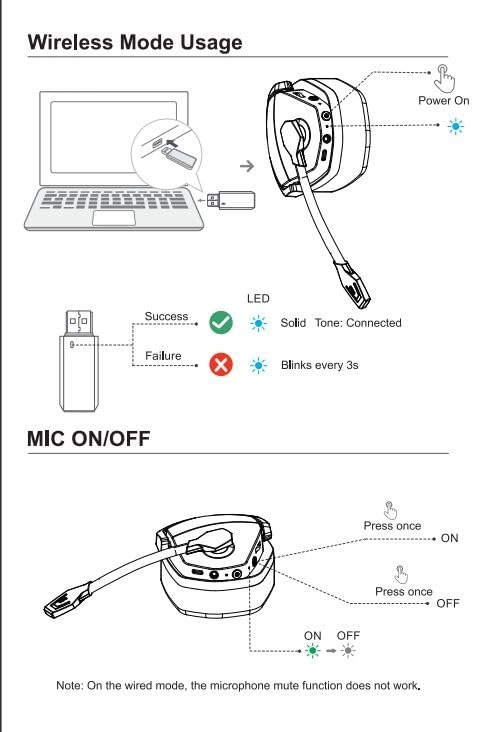 Wireless Mode Usage

Power On

LED

Success

Solid Tone: Connected

Failure

Blinks every 3s

MIC ON/OFF

Press once

ON

Press once

OFF

ON OFF

Note: On the wired mode, the microphone mute function does not work.